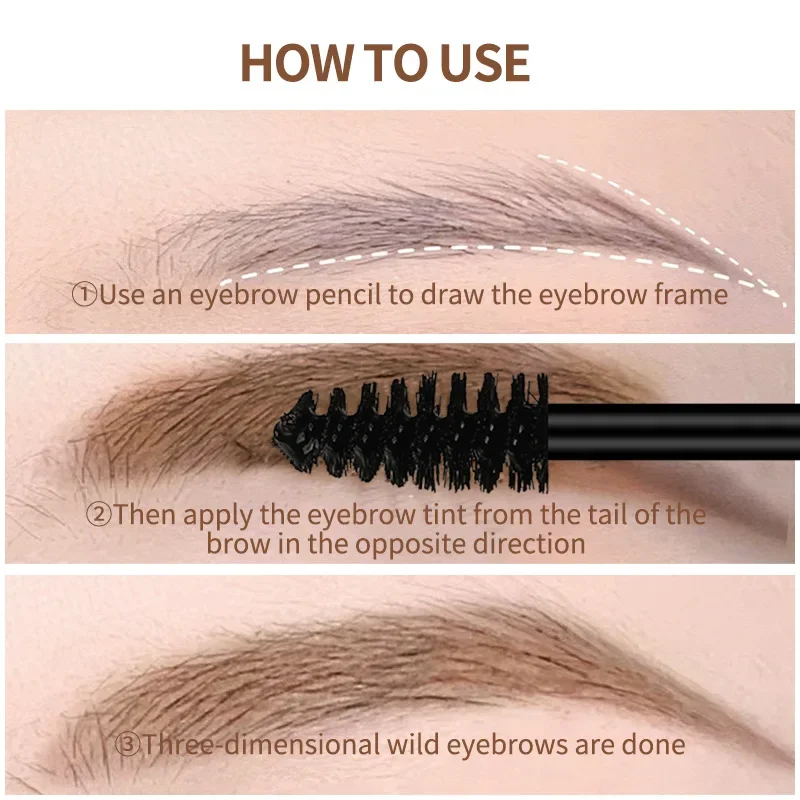 HOW TO USE

①Use an eyebrow pencil to draw the eyebrow frame

②Then apply the eyebrow tint from the tail of the brow in the opposite direction

③Three-dimensional wild eyebrows are done