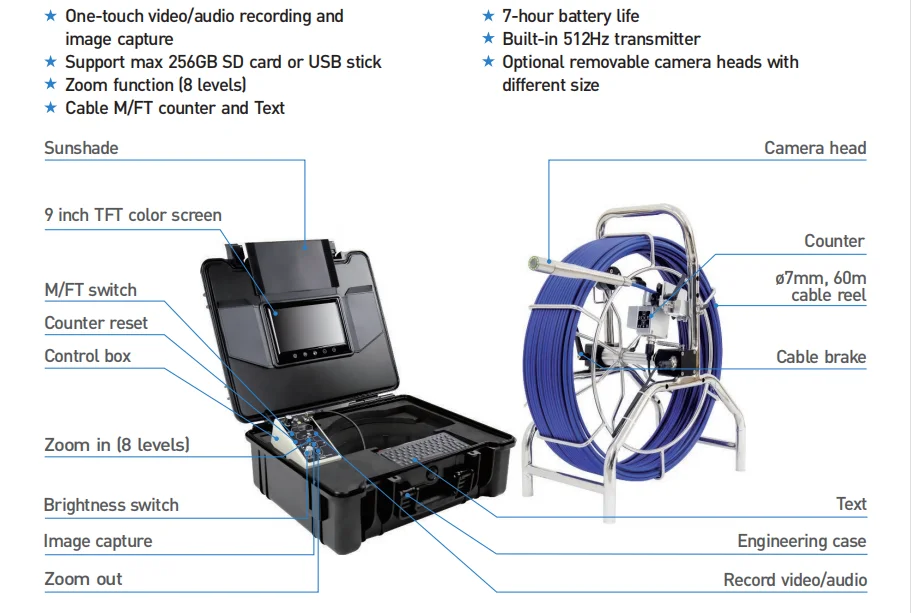 ★ One-touch video/audio recording and image capture
★ Support max 256GB SD card or USB stick
★ Zoom function (8 levels)
★ Cable M/FT counter and Text

★ 7-hour battery life
★ Built-in 512Hz transmitter
★ Optional removable camera heads with different size

Sunshade

9 inch TFT color screen

M/FT switch

Counter reset

Control box

Zoom in (8 levels)

Brightness switch

Image capture

Zoom out

Camera head

Counter

ø7mm, 60m cable reel

Cable brake

Text

Engineering case

Record video/audio