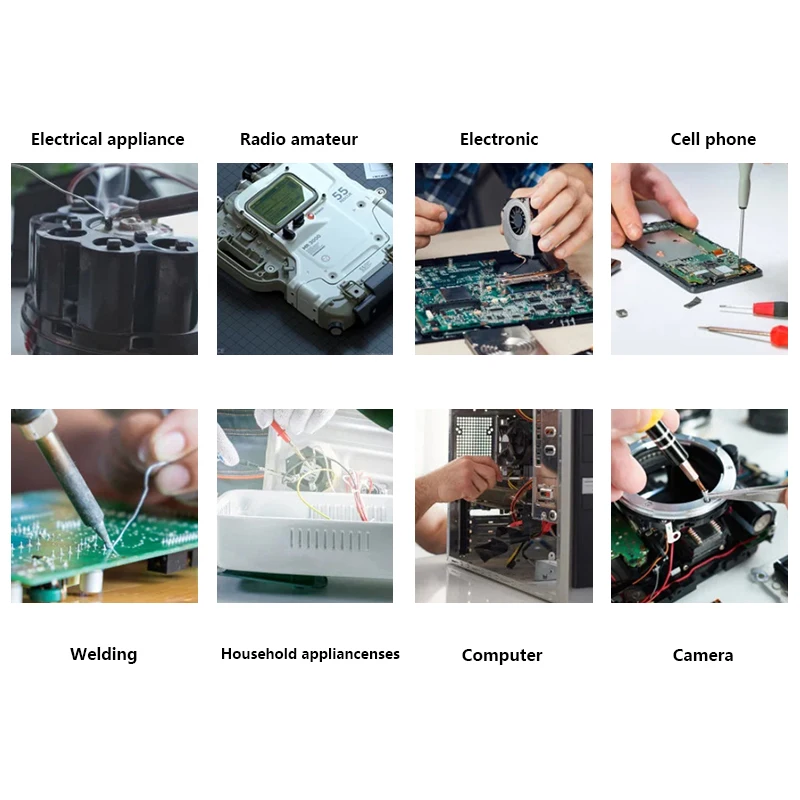 Electrical appliance

Radio amateur

Electronic

Cell phone

55

Welding

Household appliancenses

Computer

Camera