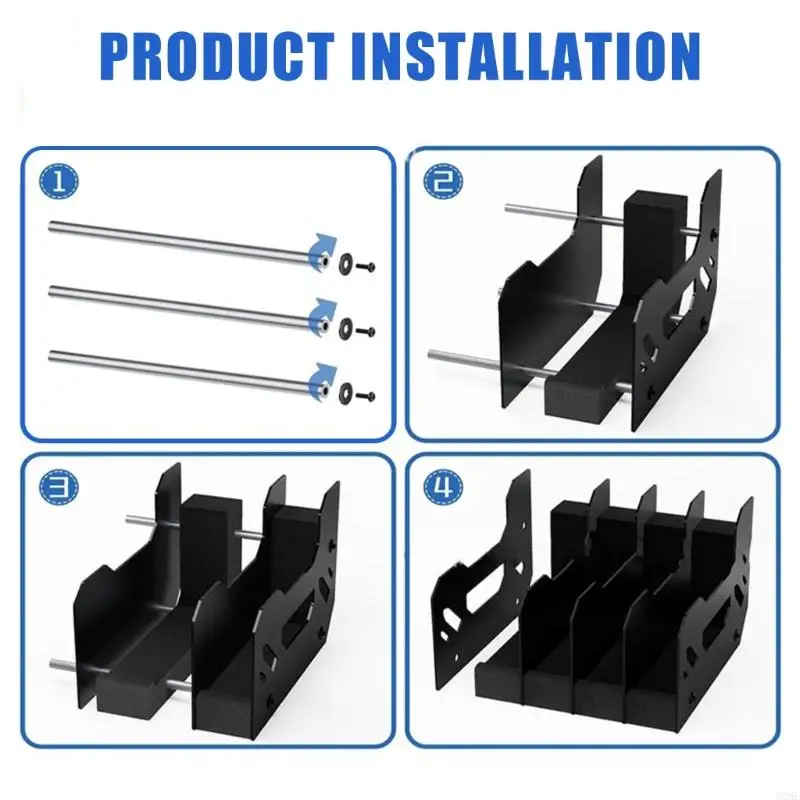 PRODUCT INSTALLATION

1

2

3

4