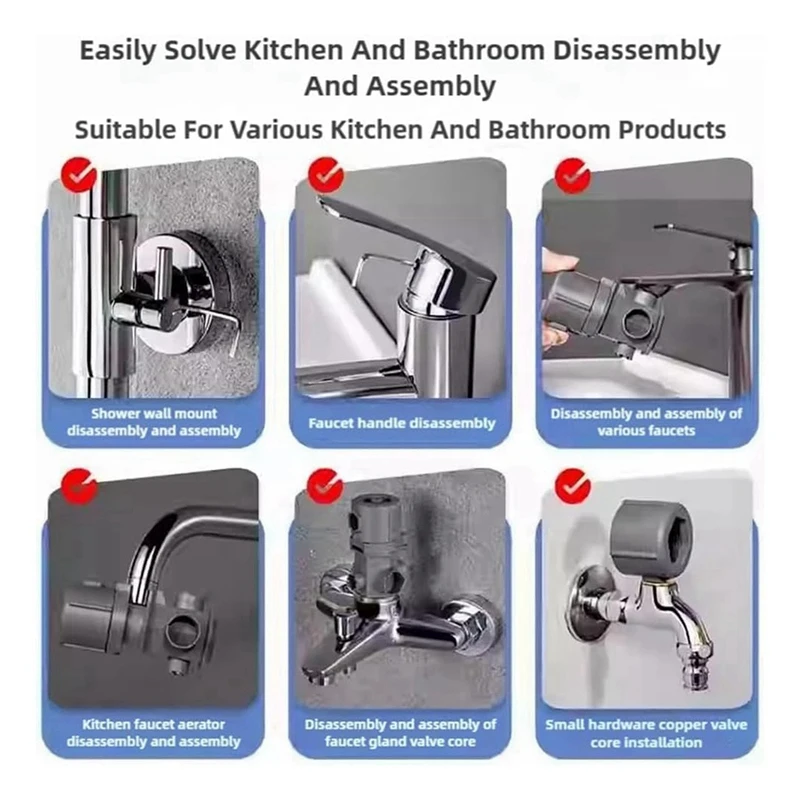 Easily Solve Kitchen And Bathroom Disassembly And Assembly

Suitable For Various Kitchen And Bathroom Products

Shower wall mount disassembly and assembly

Faucet handle disassembly

Disassembly and assembly of various faucets

Kitchen faucet aerator disassembly and assembly

Disassembly and assembly of faucet gland valve core

Small hardware copper valve core installation