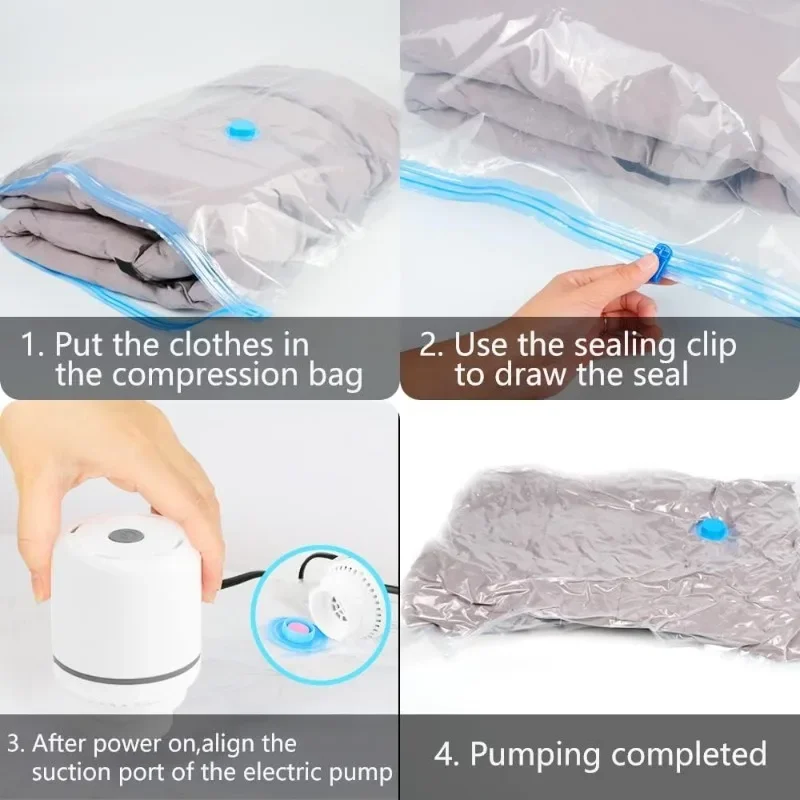 1. Put the clothes in the compression bag

2. Use the sealing clip to draw the seal

3. After power on,align the suction port of the electric pump

4. Pumping completed