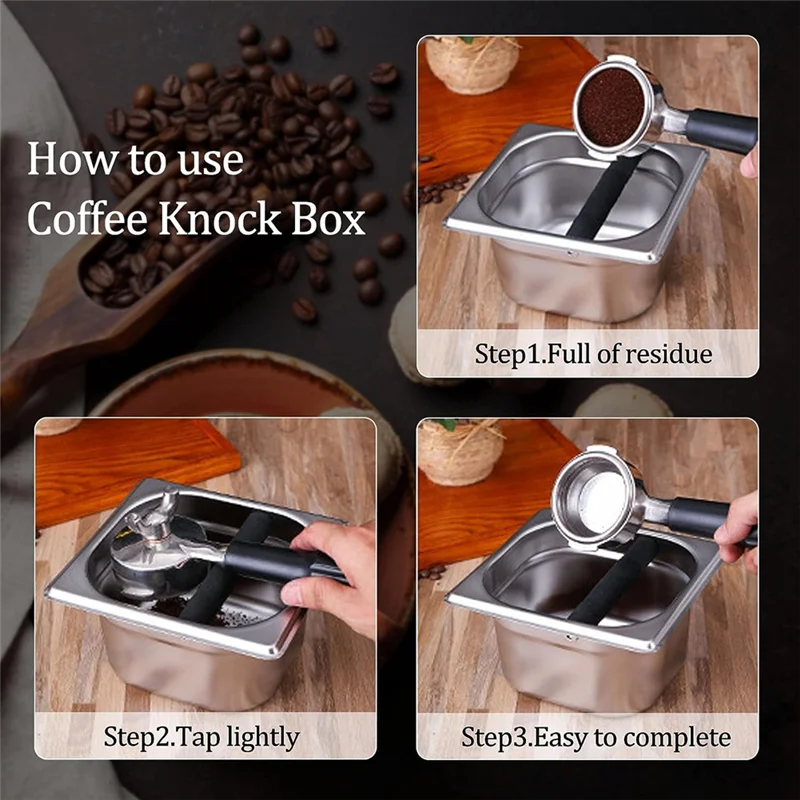 How to use
Coffee Knock Box

Step1.Full of residue

Step2.Tap lightly

Step3.Easy to complete