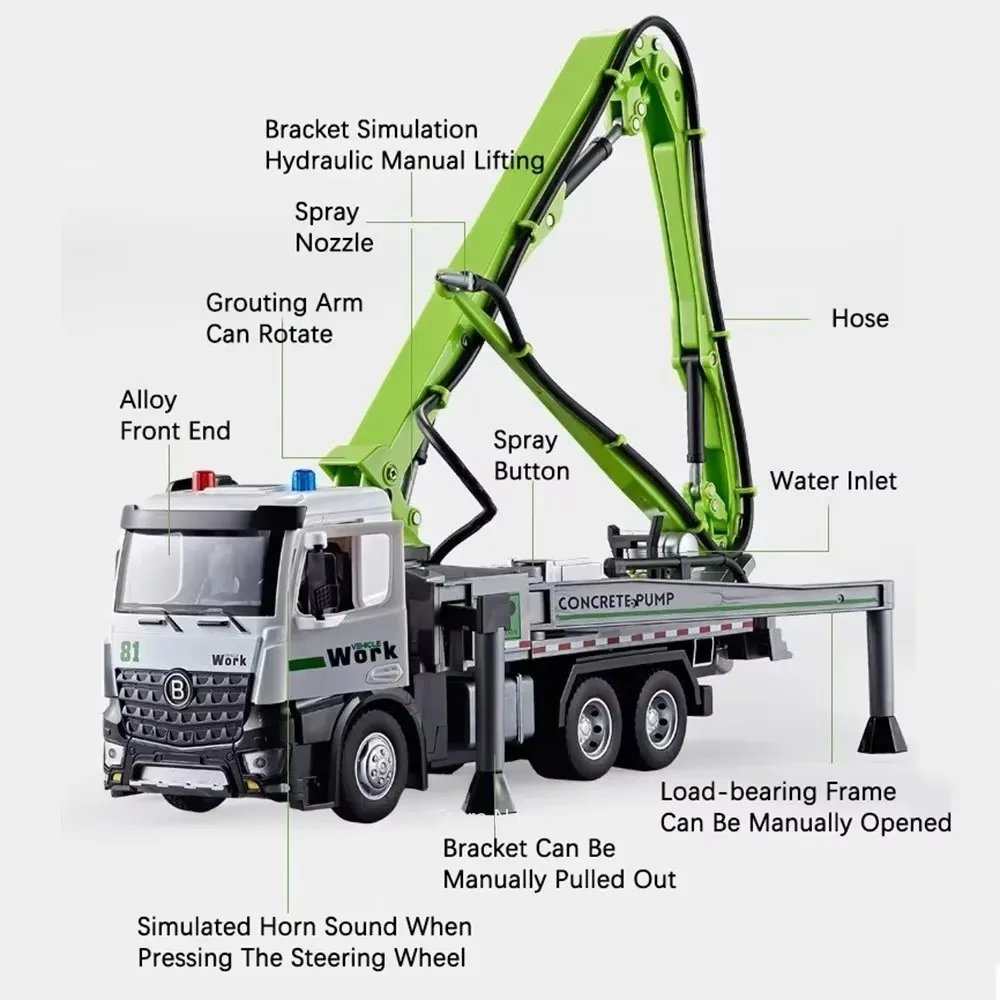 Bracket Simulation
Hydraulic Manual Lifting

Spray
Nozzle

Grouting Arm
Can Rotate

Hose

Alloy
Front End

Spray
Button

Water Inlet

CONCRETE PUMP

81

Work

VEHICLE
Work

B

Load-bearing Frame
Can Be Manually Opened

Bracket Can Be
Manually Pulled Out

Simulated Horn Sound When
Pressing The Steering Wheel