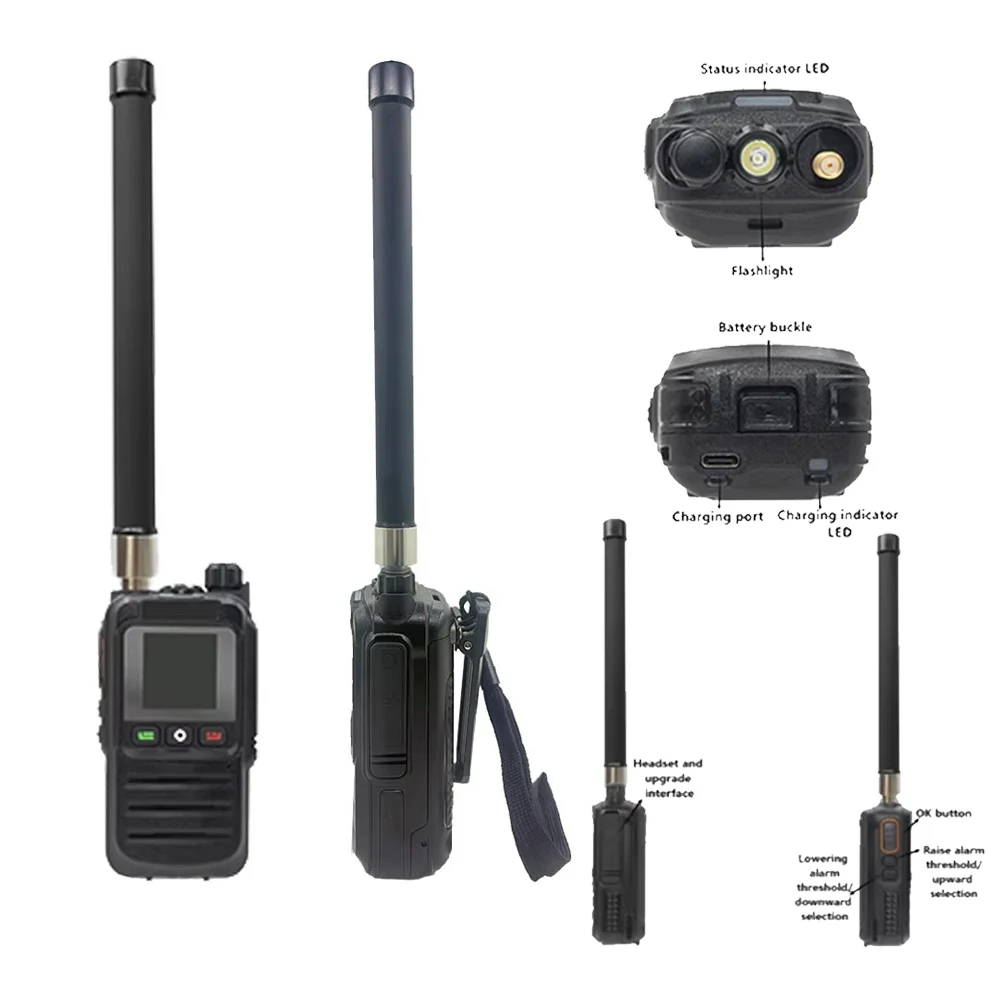 Status indicator LED

Flashlight

Battery buckle

Charging port

Charging indicator LED

Headset and upgrade interface

OK button

Lowering alarm threshold/ downward selection

Raise alarm threshold/ upward selection