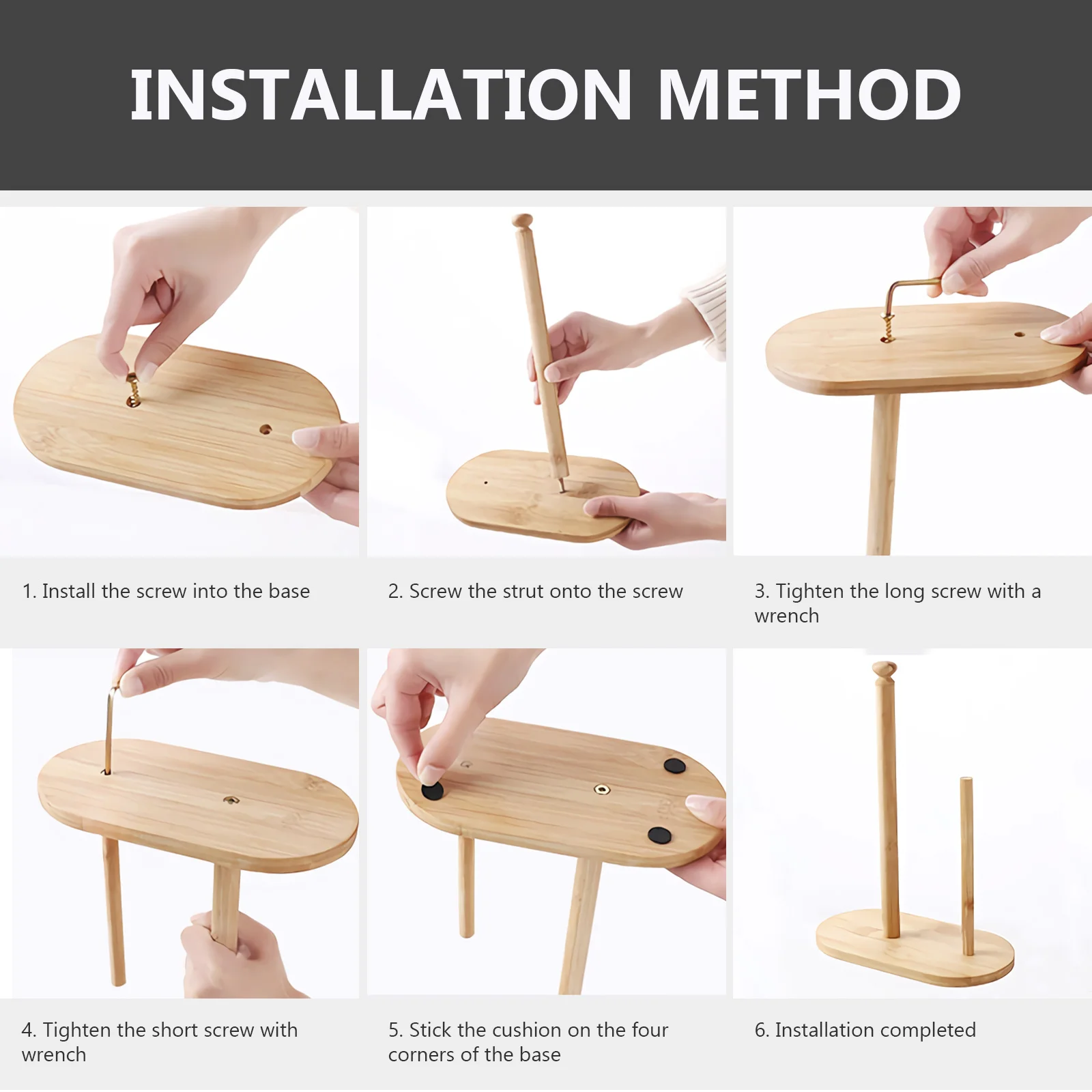 INSTALLATION METHOD

1. Install the screw into the base

2. Screw the strut onto the screw

3. Tighten the long screw with a wrench

4. Tighten the short screw with wrench

5. Stick the cushion on the four corners of the base

6. Installation completed