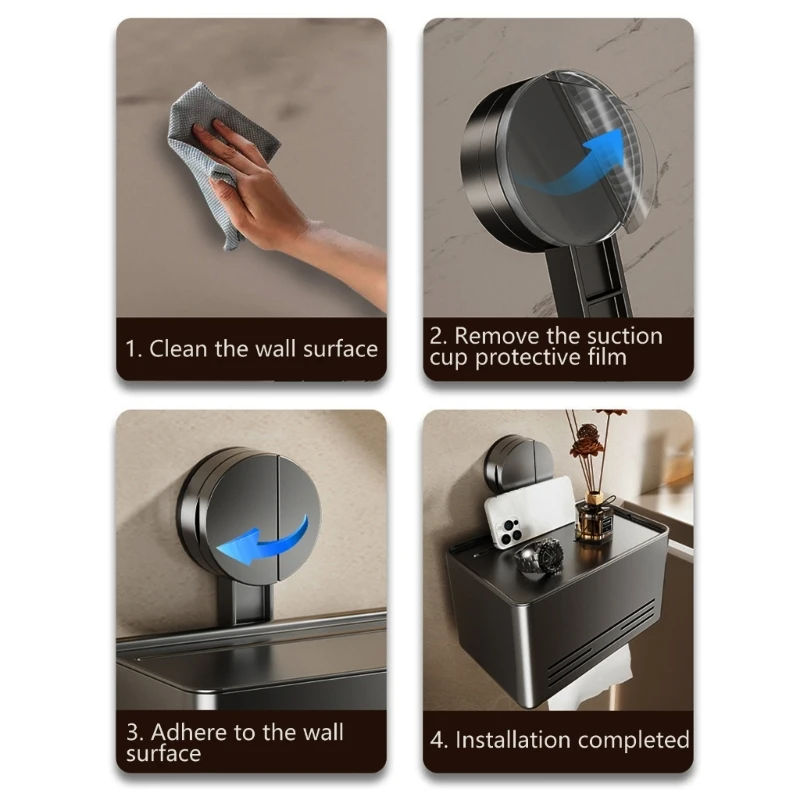 1. Clean the wall surface

2. Remove the suction cup protective film

3. Adhere to the wall surface

4. Installation completed