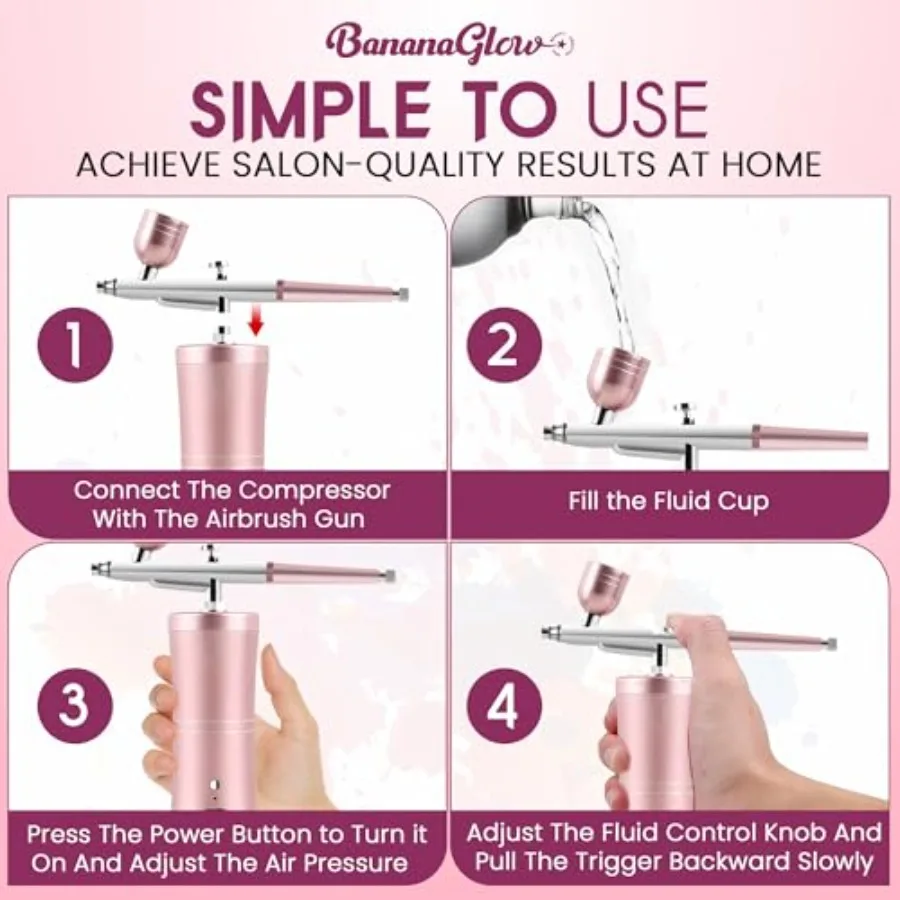 BananaGlow

SIMPLE TO USE

ACHIEVE SALON-QUALITY RESULTS AT HOME

1

Connect The Compressor With The Airbrush Gun

2

Fill the Fluid Cup

3

Press The Power Button to Turn it On And Adjust The Air Pressure

4

Adjust The Fluid Control Knob And Pull The Trigger Backward Slowly