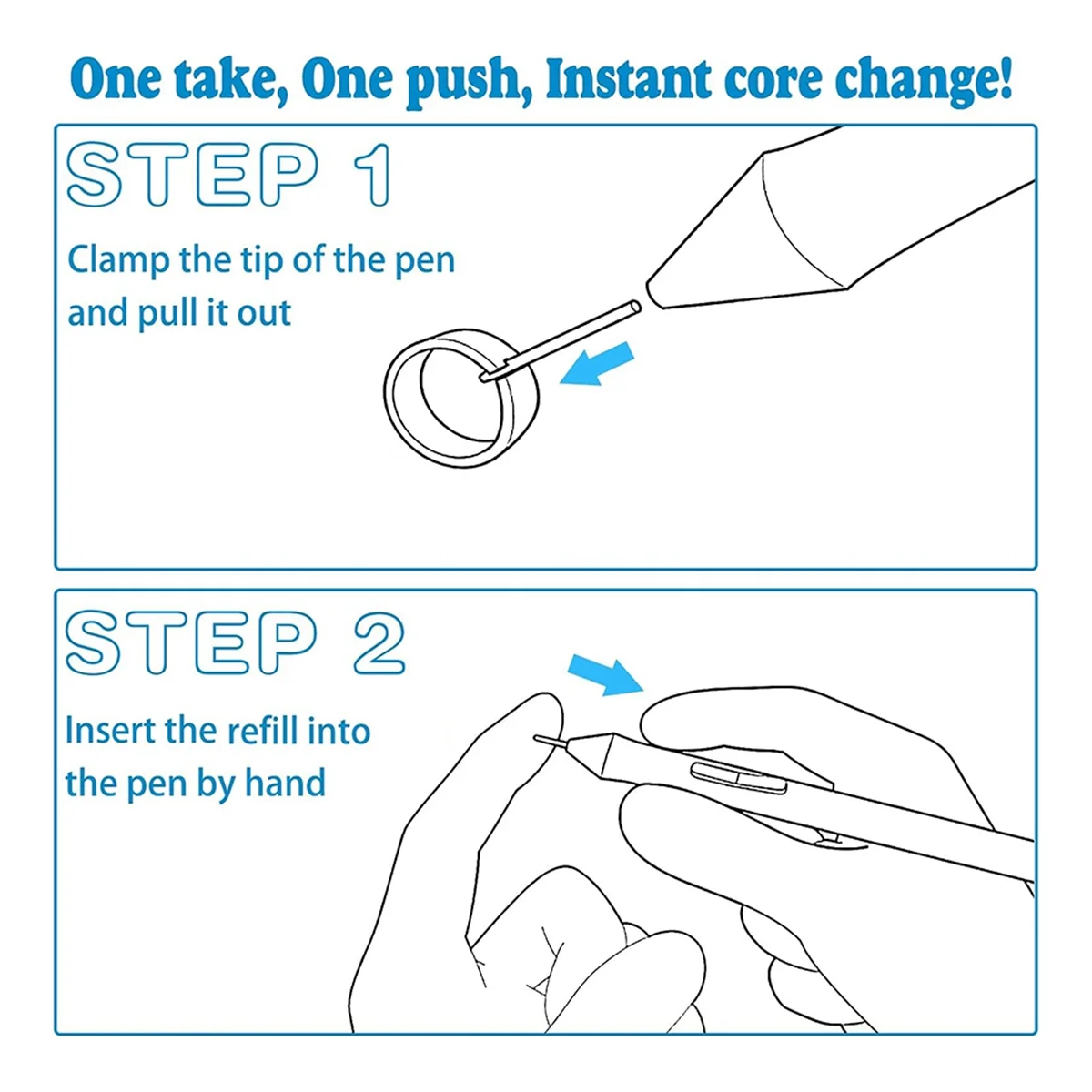 One take, One push, Instant core change!

STEP 1

Clamp the tip of the pen and pull it out

STEP 2

Insert the refill into the pen by hand