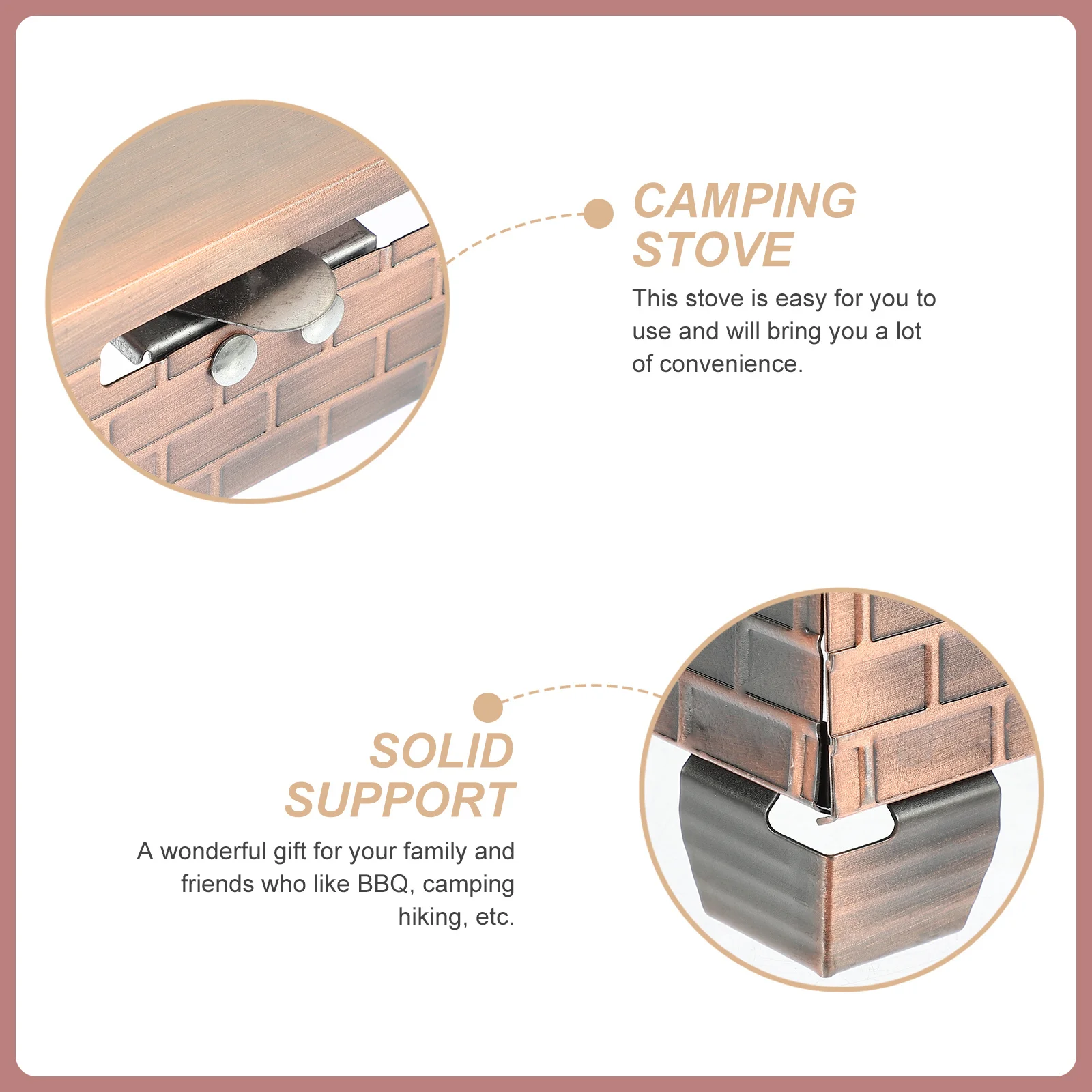 CAMPING STOVE

This stove is easy for you to use and will bring you a lot of convenience.

SOLID SUPPORT

A wonderful gift for your family and friends who like BBQ, camping hiking, etc.