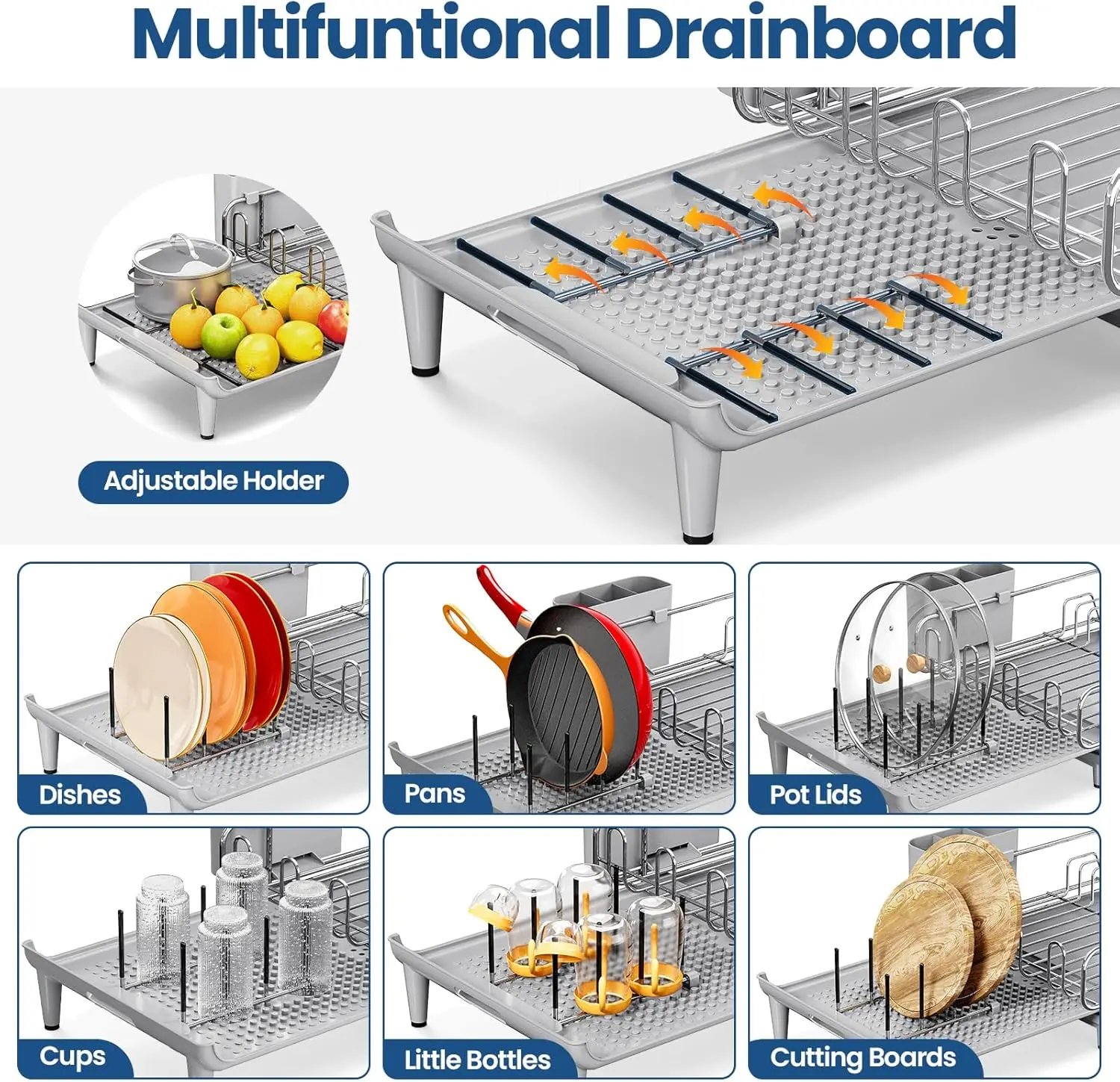 Multifuntional Drainboard

Adjustable Holder

Dishes

Pans

Pot Lids

Cups

Little Bottles

Cutting Boards