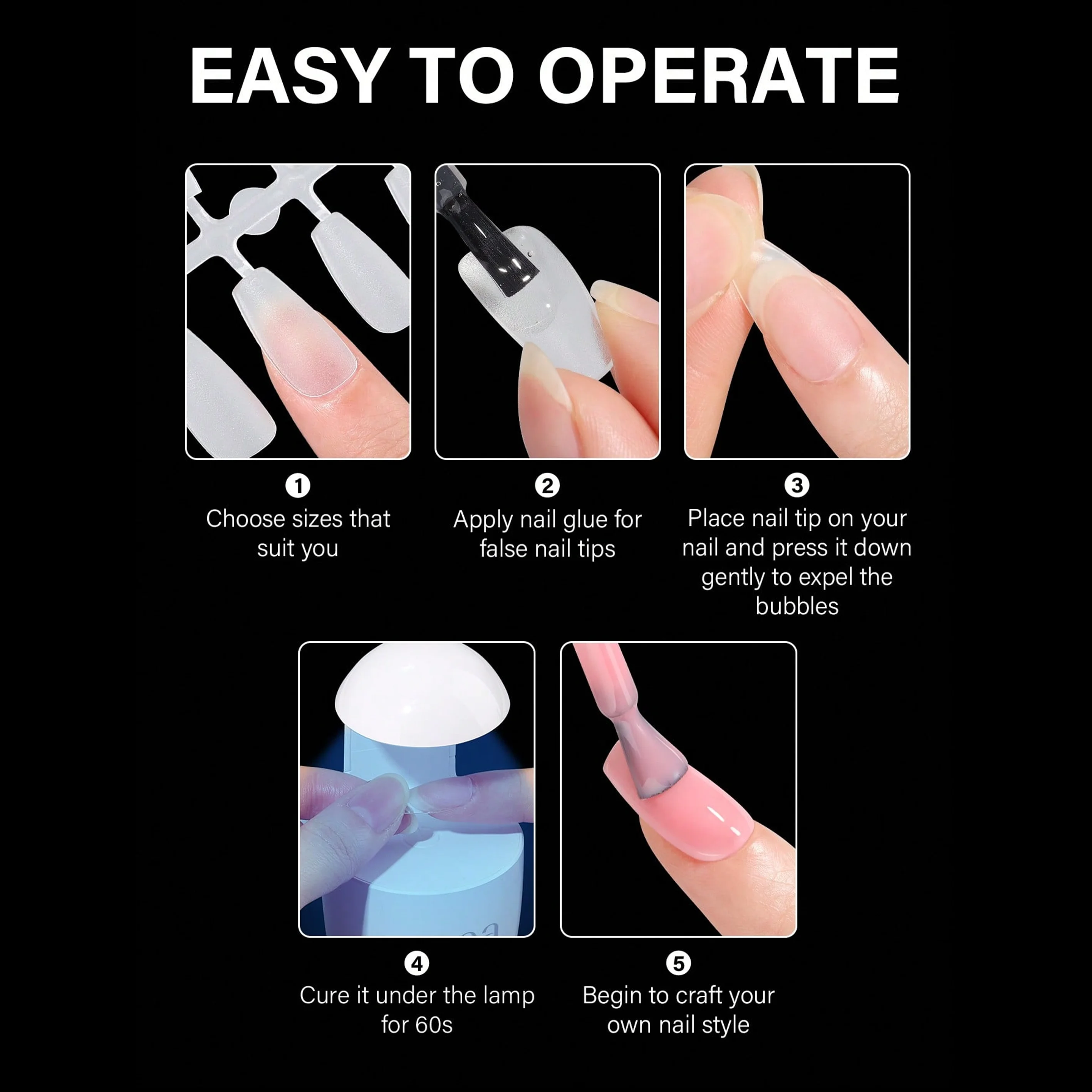 EASY TO OPERATE

1
Choose sizes that suit you

2
Apply nail glue for false nail tips

3
Place nail tip on your nail and press it down gently to expel the bubbles

4
Cure it under the lamp for 60s

5
Begin to craft your own nail style