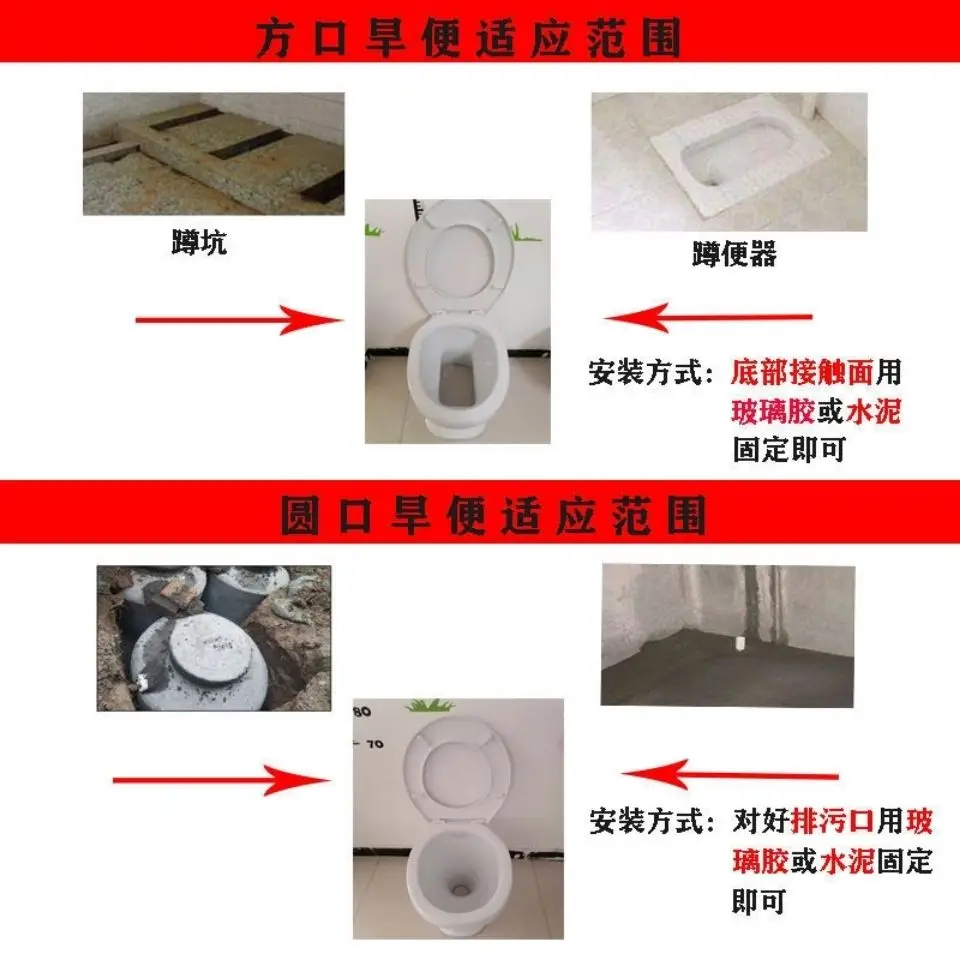 方口旱便适应范围

蹲坑

蹲便器

安装方式：底部接触面用玻璃胶或水泥固定即可

圆口旱便适应范围

80
70

安装方式：对好排污口用玻璃胶或水泥固定即可