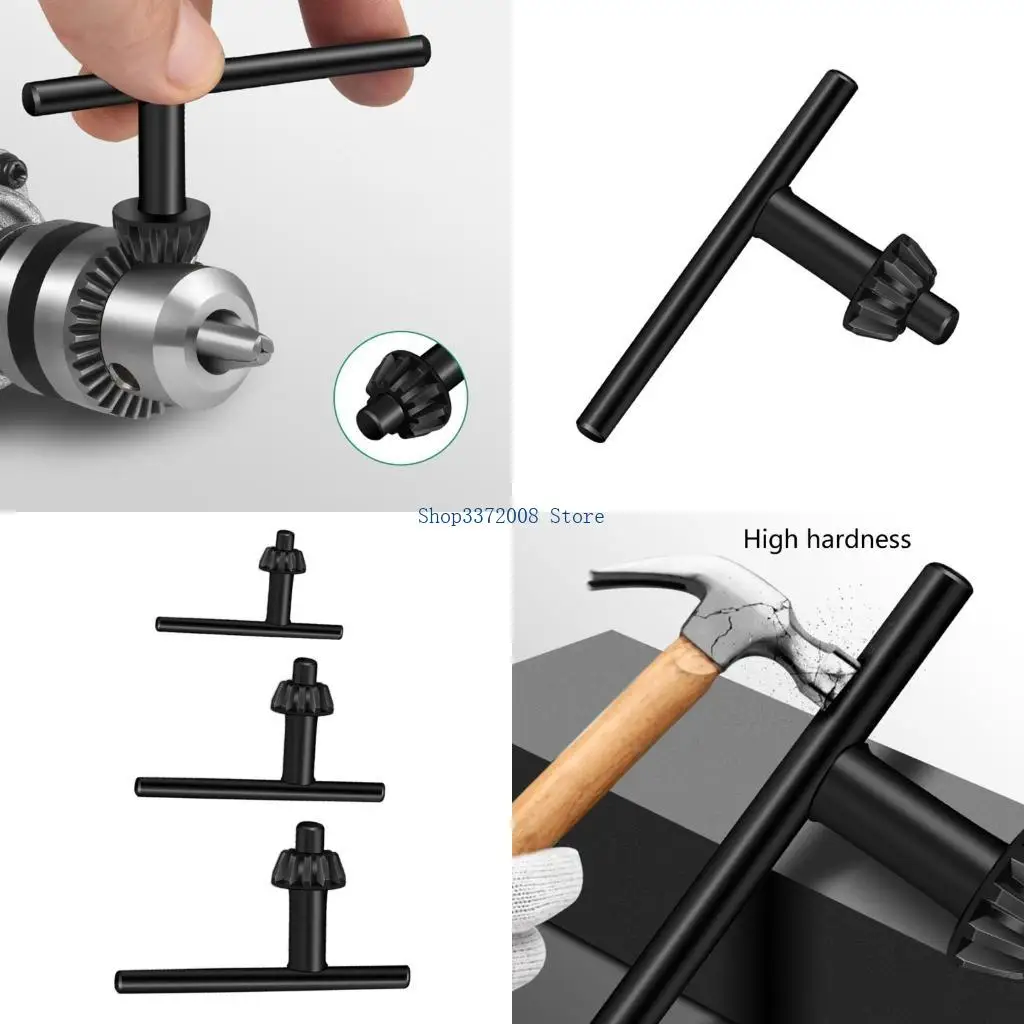 Shop3372008 Store

High hardness