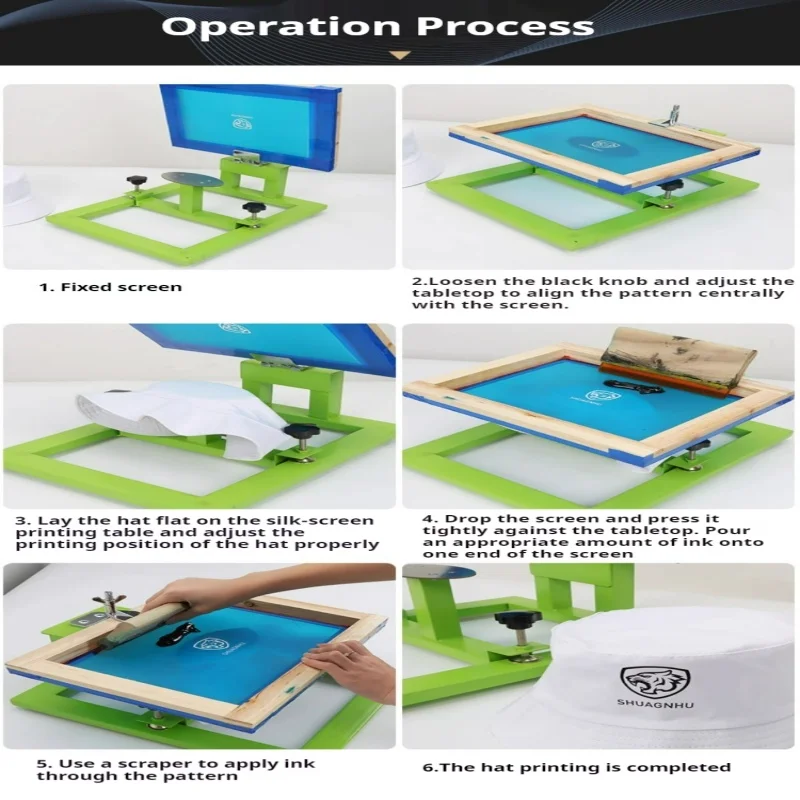 Operation Process

1. Fixed screen

2.Loosen the black knob and adjust the tabletop to align the pattern centrally with the screen.

3. Lay the hat flat on the silk-screen printing table and adjust the printing position of the hat properly

4. Drop the screen and press it tightly against the tabletop. Pour an appropriate amount of ink onto one end of the screen

5. Use a scraper to apply ink through the pattern

SHUAGNHU

6.The hat printing is completed