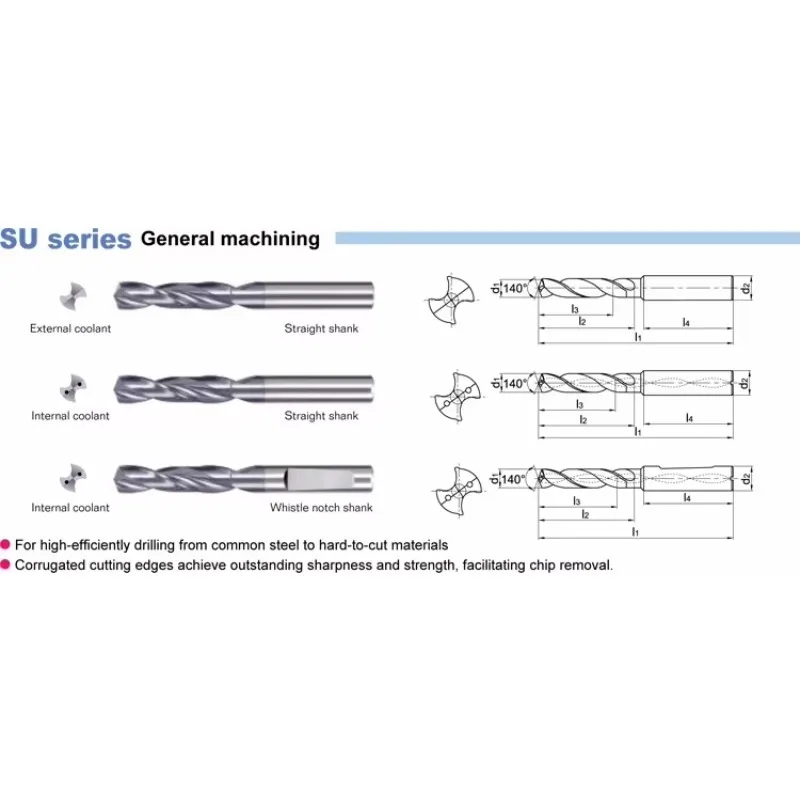 SU series General machining

External coolant
Straight shank

$d_1$ 140° $d_2$ $l_3$ $l_2$ $l_4$ $l_1$

Internal coolant
Straight shank

$d_1$ 140° $d_2$ $l_3$ $l_2$ $l_4$ $l_1$

Internal coolant
Whistle notch shank

$d_1$ 140° $d_2$ $l_3$ $l_2$ $l_4$ $l_1$

For high-efficiently drilling from common steel to hard-to-cut materials
Corrugated cutting edges achieve outstanding sharpness and strength, facilitating chip removal.