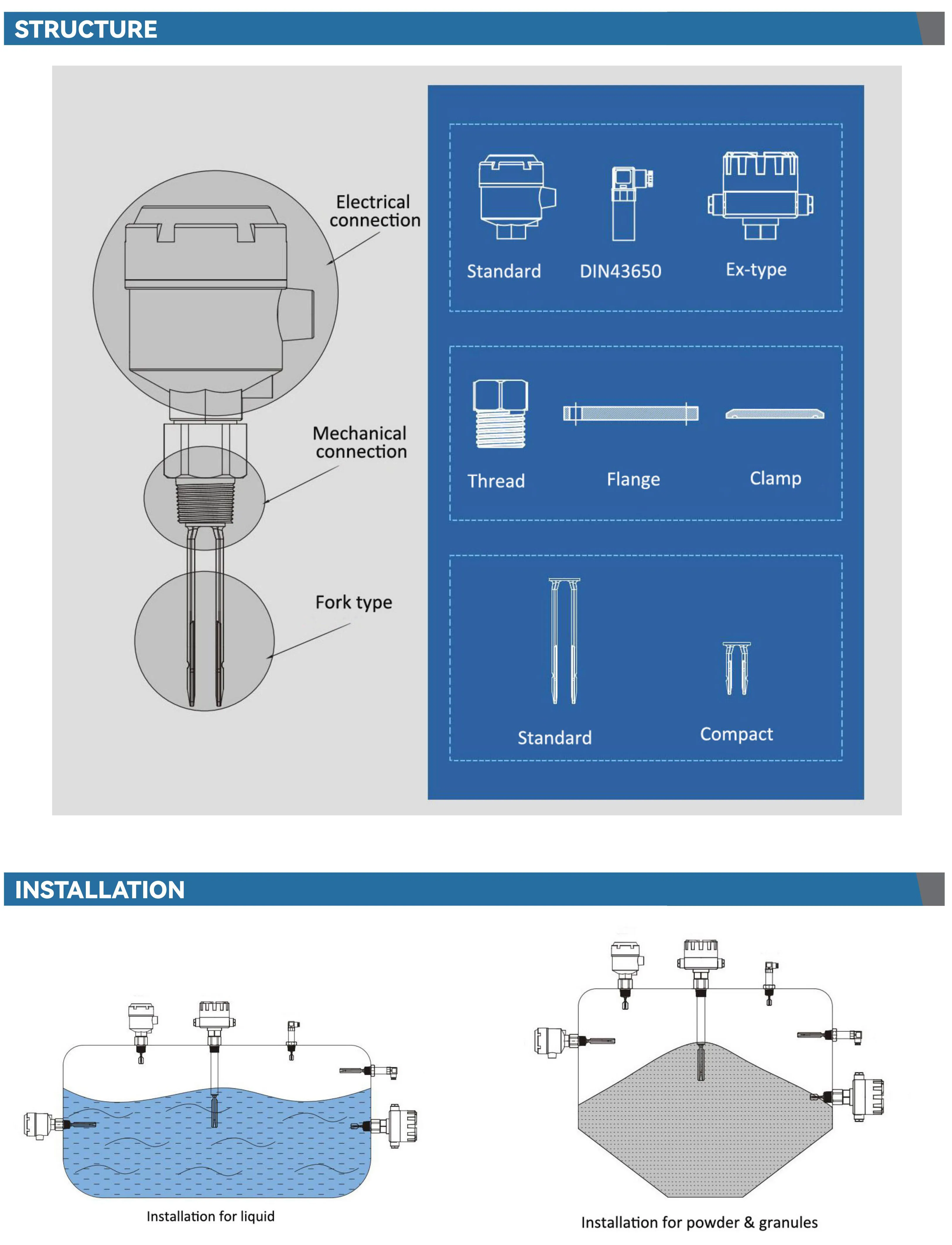 STRUCTURE

Electrical connection

Mechanical connection

Fork type

Standard DIN43650 Ex-type

Thread Flange Clamp

Standard Compact

INSTALLATION

Installation for liquid

Installation for powder & granules