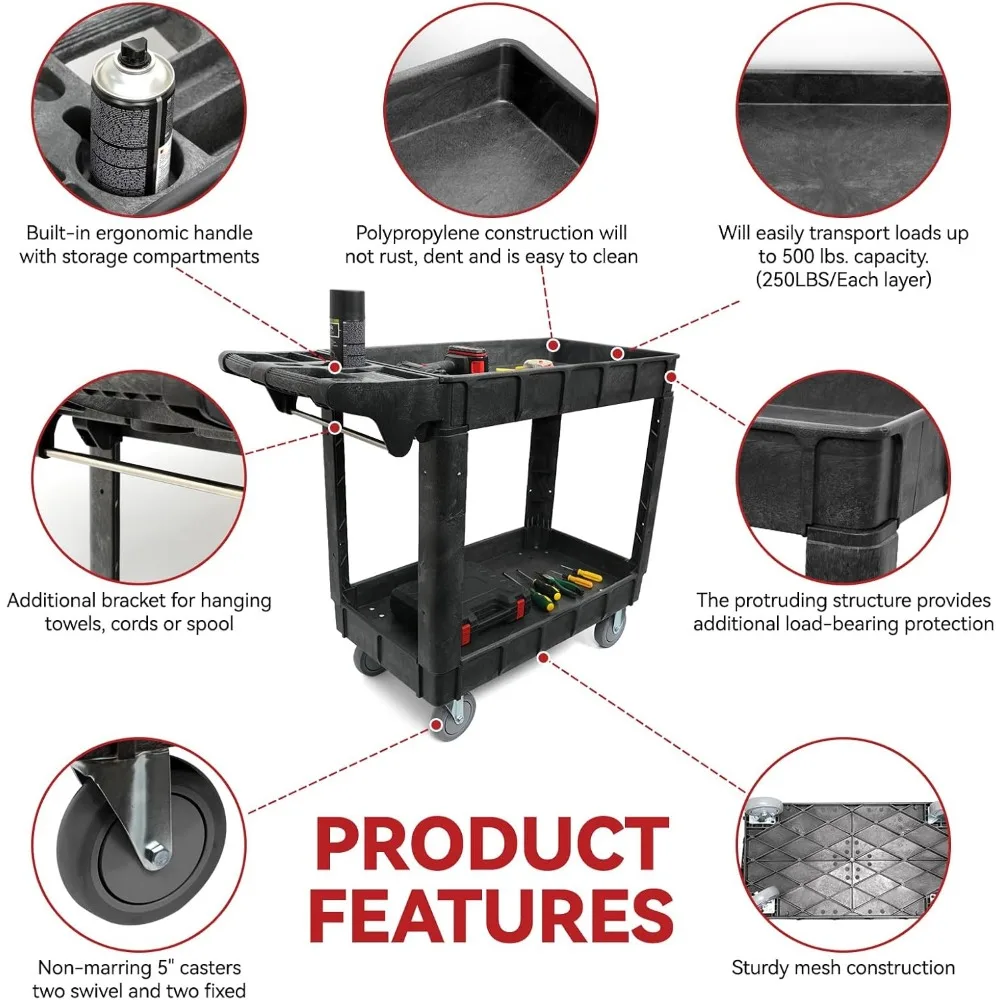 Built-in ergonomic handle with storage compartments

Polypropylene construction will not rust, dent and is easy to clean

Will easily transport loads up to 500 lbs. capacity. (250LBS/Each layer)

Additional bracket for hanging towels, cords or spool

The protruding structure provides additional load-bearing protection

PRODUCT FEATURES

Non-marring 5" casters two swivel and two fixed

Sturdy mesh construction