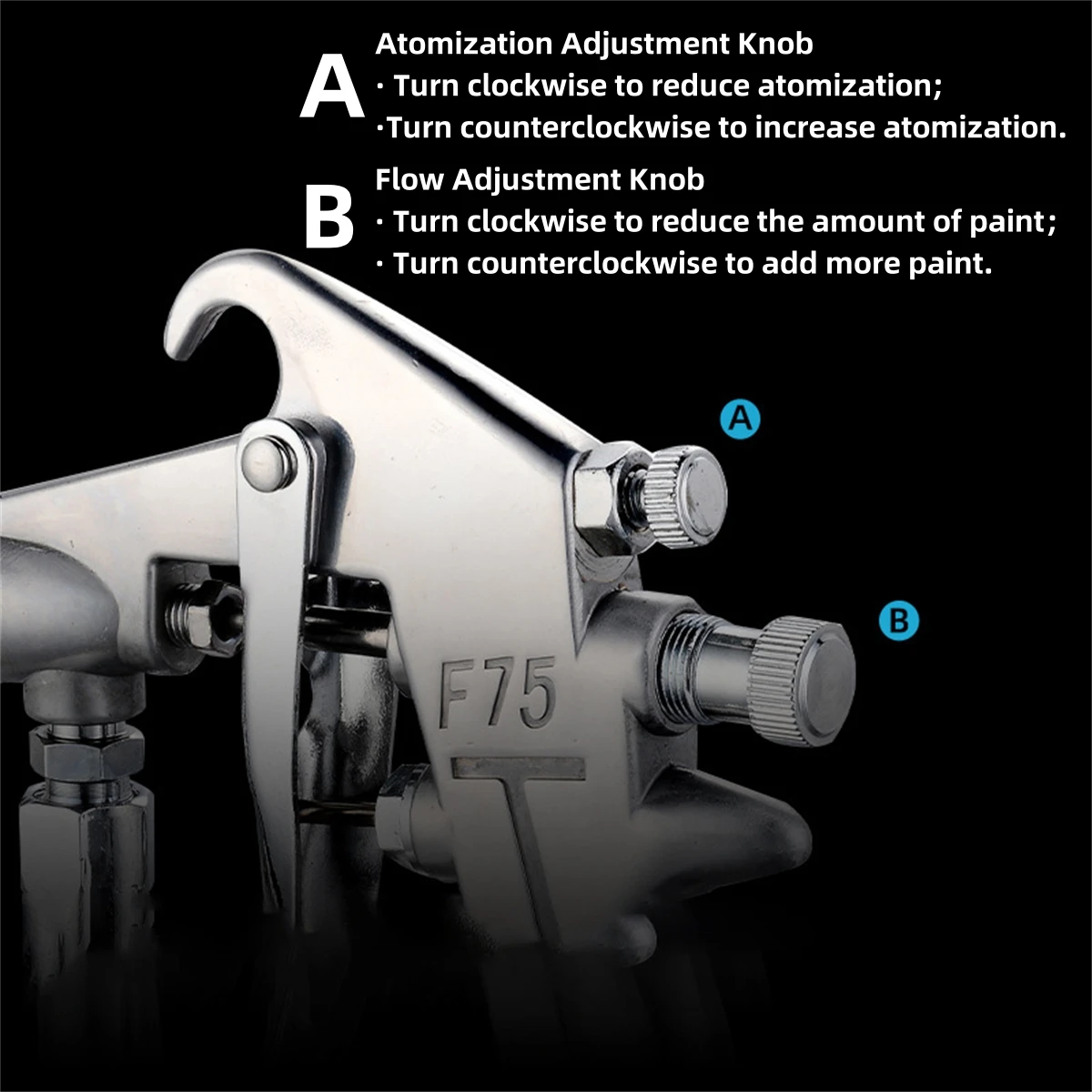 A
Atomization Adjustment Knob
· Turn clockwise to reduce atomization;
·Turn counterclockwise to increase atomization.

B
Flow Adjustment Knob
· Turn clockwise to reduce the amount of paint;
· Turn counterclockwise to add more paint.

A

B

F75