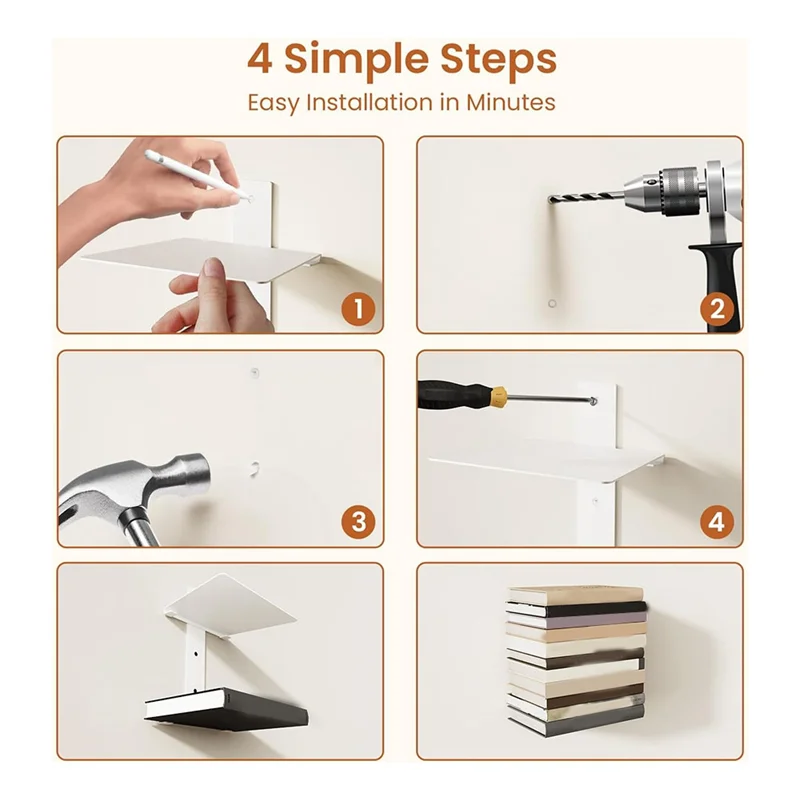 4 Simple Steps
Easy Installation in Minutes

1

2

3

4