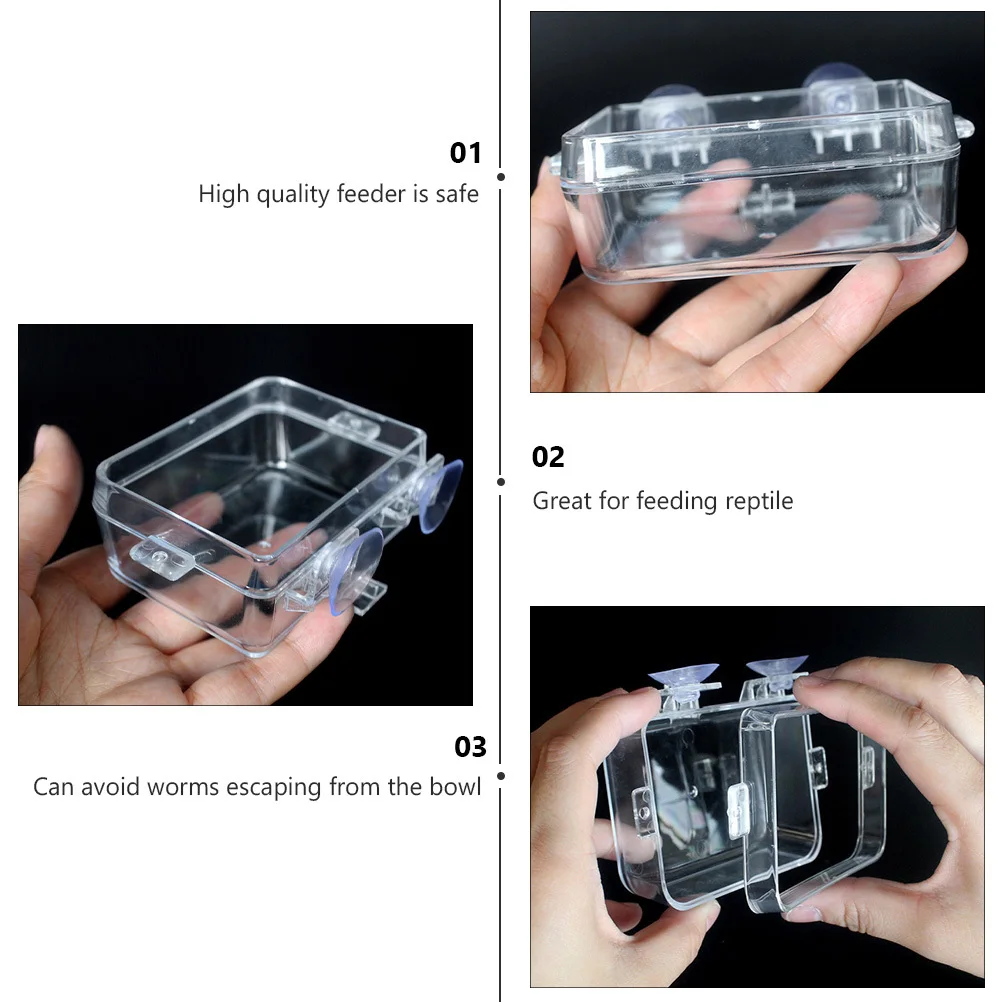 01
High quality feeder is safe

02
Great for feeding reptile

03
Can avoid worms escaping from the bowl