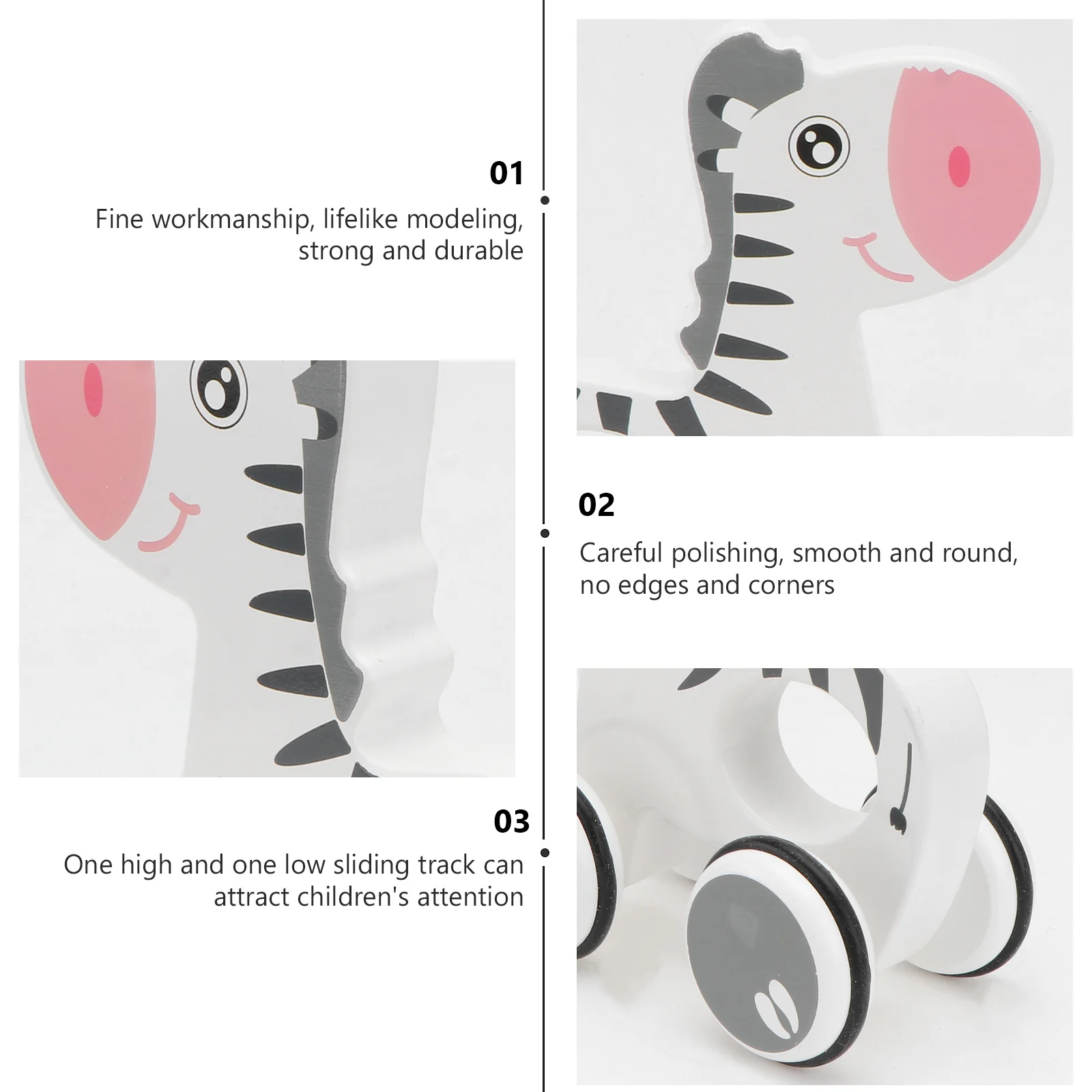 01

Fine workmanship, lifelike modeling, strong and durable

02

Careful polishing, smooth and round, no edges and corners

03

One high and one low sliding track can attract children's attention