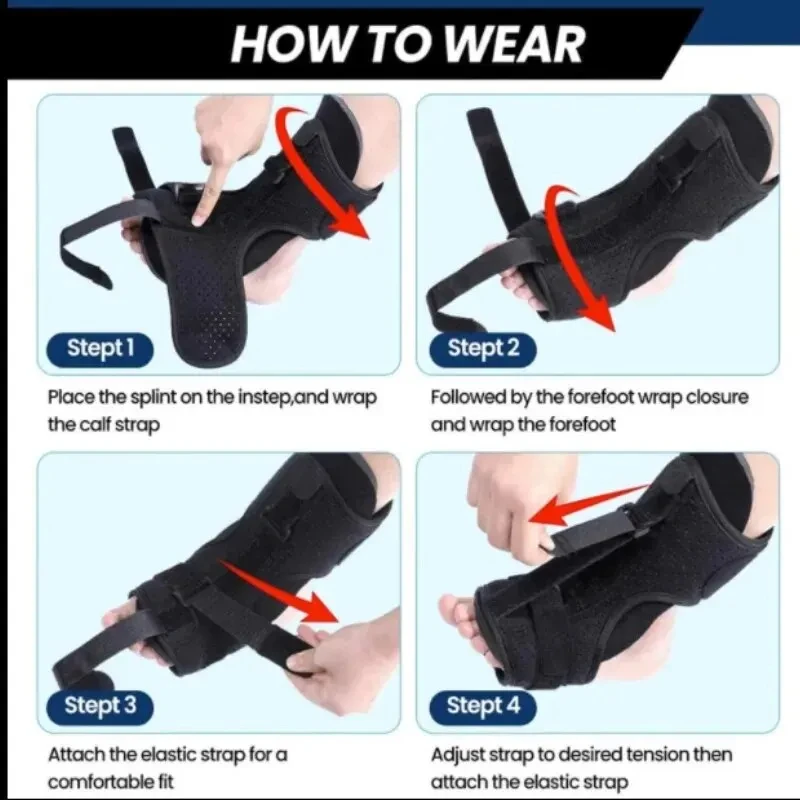 HOW TO WEAR

Stept 1

Place the splint on the instep,and wrap the calf strap

Stept 2

Followed by the forefoot wrap closure and wrap the forefoot

Stept 3

Attach the elastic strap for a comfortable fit

Stept 4

Adjust strap to desired tension then attach the elastic strap