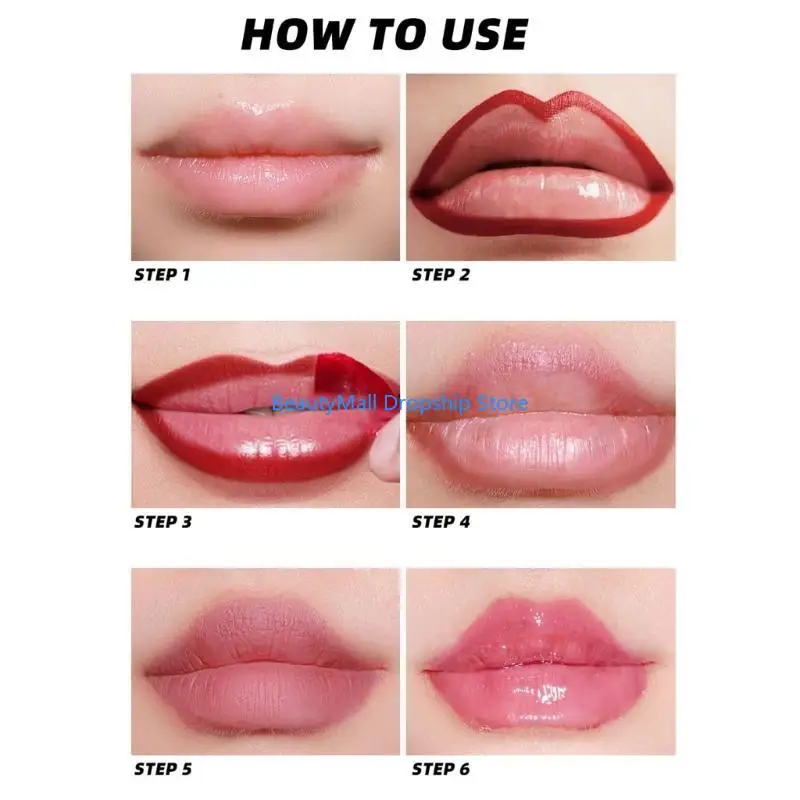 HOW TO USE

STEP 1

STEP 2

BeautyMall Dropship Store

STEP 3

STEP 4

STEP 5

STEP 6