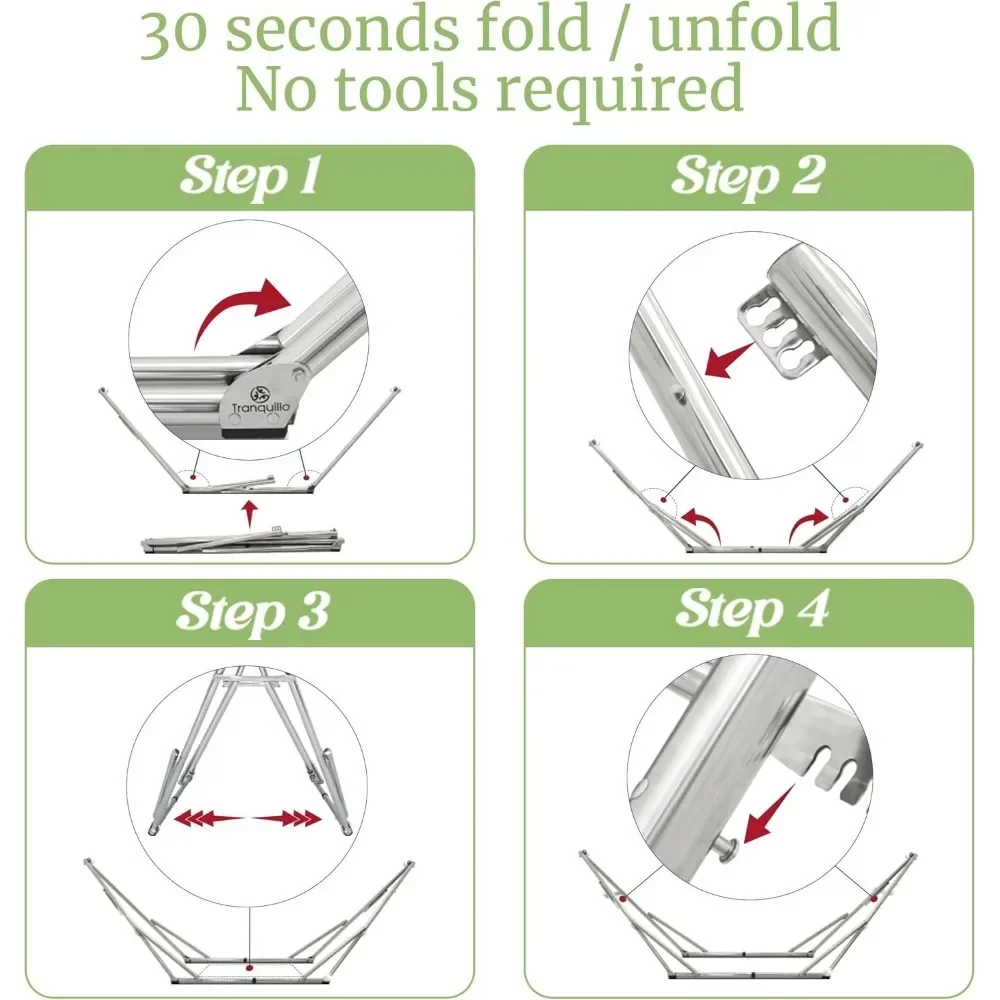 30 seconds fold / unfold
No tools required

Step 1

Tranquillo

Step 2

Step 3

Step 4