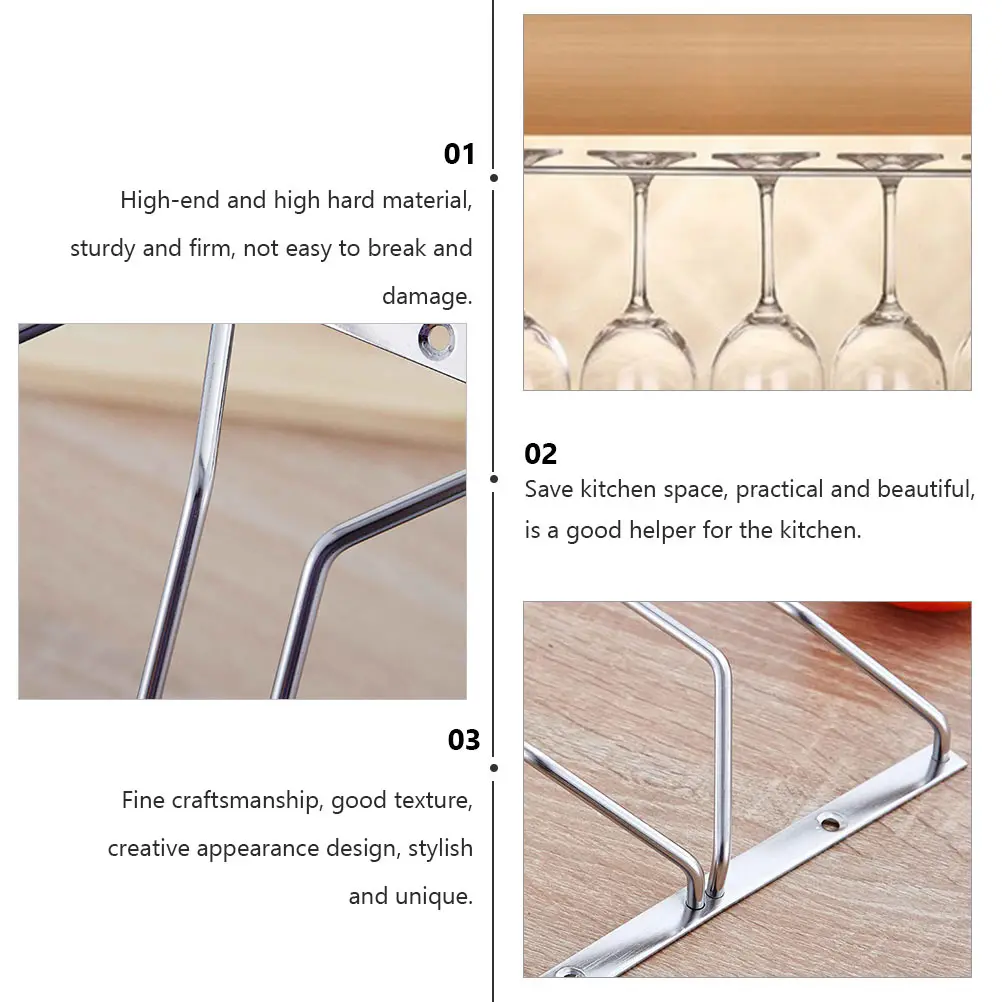 01

High-end and high hard material, sturdy and firm, not easy to break and damage.

02

Save kitchen space, practical and beautiful, is a good helper for the kitchen.

03

Fine craftsmanship, good texture, creative appearance design, stylish and unique.