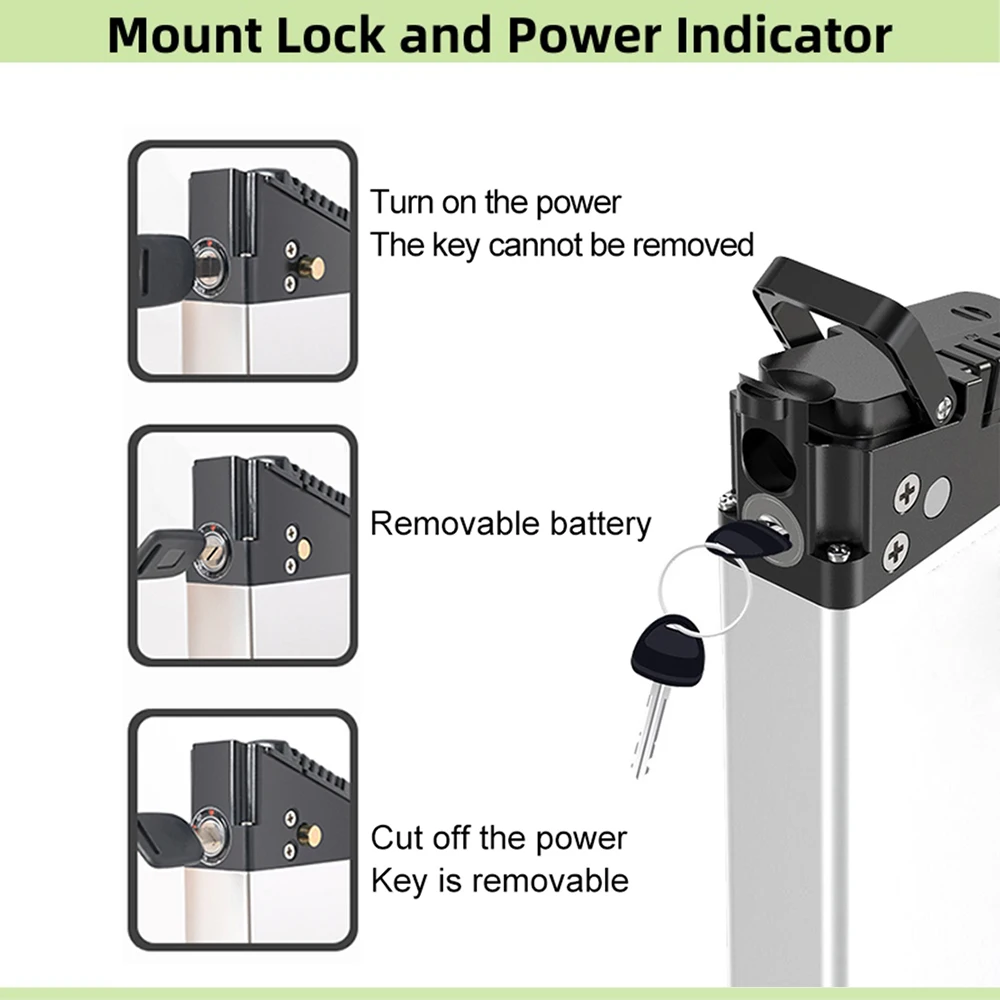 Mount Lock and Power Indicator

Turn on the power
The key cannot be removed

Removable battery

Cut off the power
Key is removable