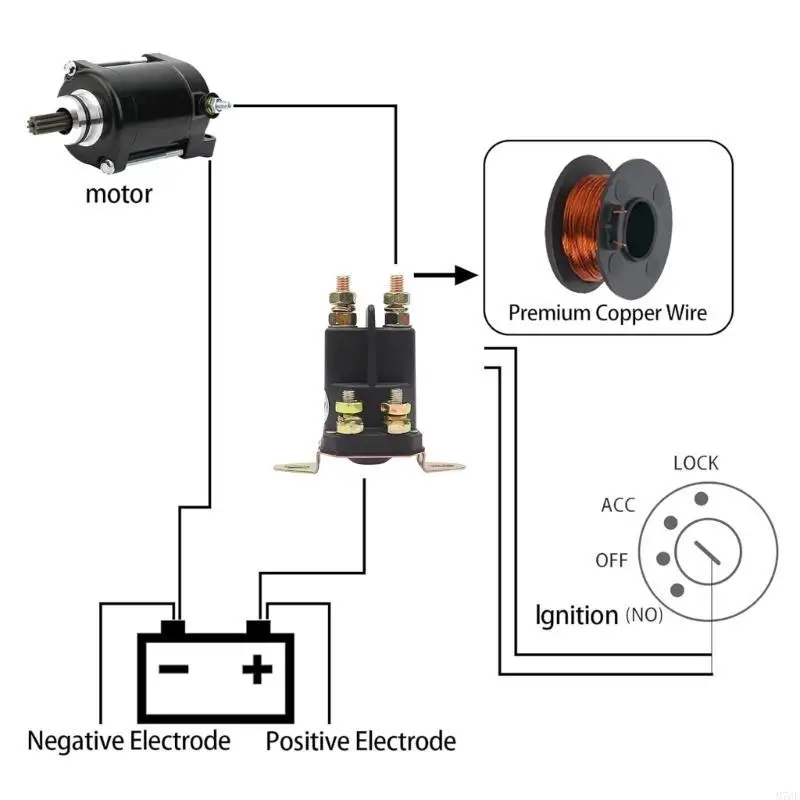 motor

Premium Copper Wire

LOCK

ACC

OFF

Ignition (NO)

−

+

Negative Electrode

Positive Electrode