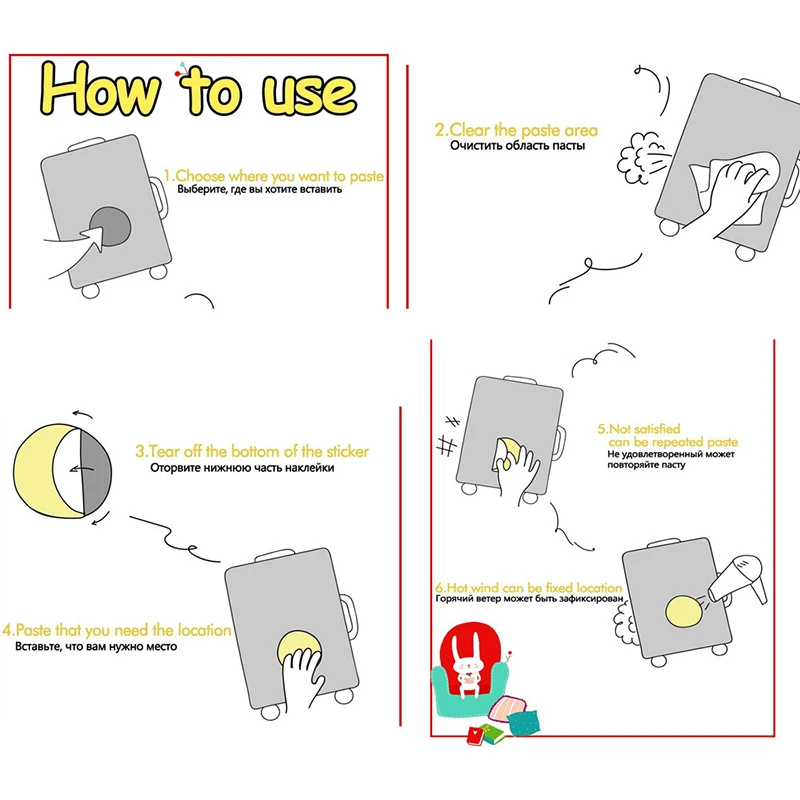 How to use

1.Choose where you want to paste
Выберите, где вы хотите вставить

2.Clear the paste area
Очистить область пасты

3.Tear off the bottom of the sticker
Оторвите нижнюю часть наклейки

4.Paste that you need the location
Вставьте, что вам нужно место

5.Not satisfied can be repeated paste
Не удовлетворенный может повторяйте пасту

6.Hot wind can be fixed location
Горячий ветер может быть зафиксирован