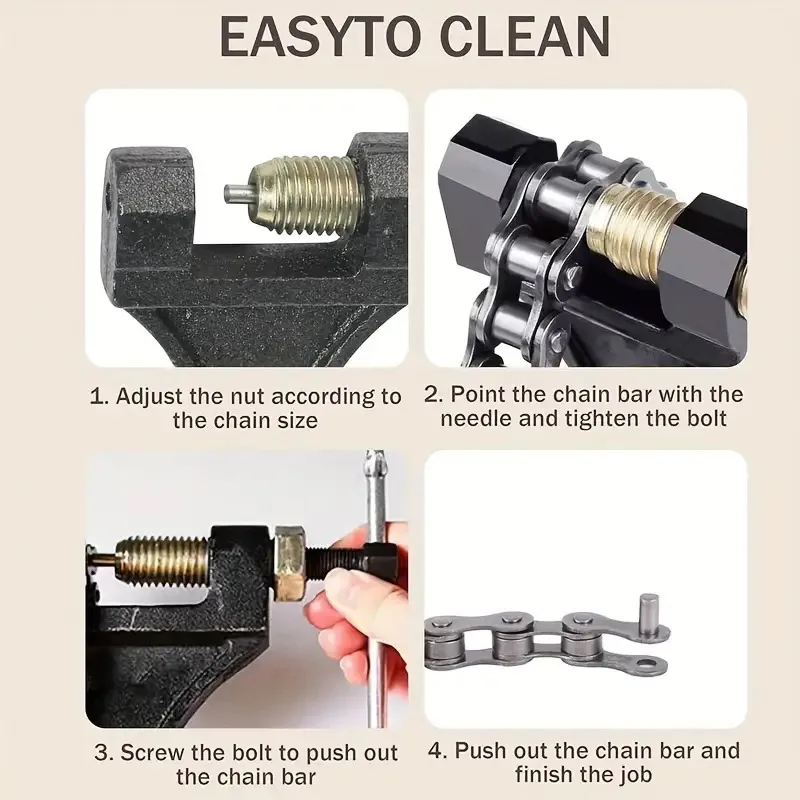 EASYTO CLEAN

1. Adjust the nut according to the chain size

2. Point the chain bar with the needle and tighten the bolt

3. Screw the bolt to push out the chain bar

4. Push out the chain bar and finish the job