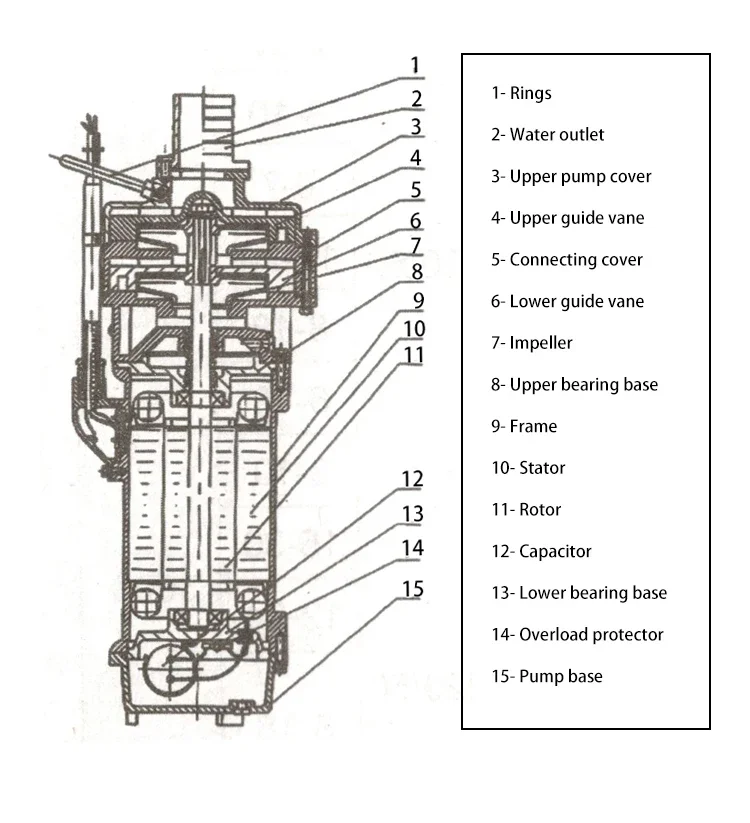 1
2
3
4
5
6
7
8
9
10
11
12
13
14
15

1- Rings
2- Water outlet
3- Upper pump cover
4- Upper guide vane
5- Connecting cover
6- Lower guide vane
7- Impeller
8- Upper bearing base
9- Frame
10- Stator
11- Rotor
12- Capacitor
13- Lower bearing base
14- Overload protector
15- Pump base