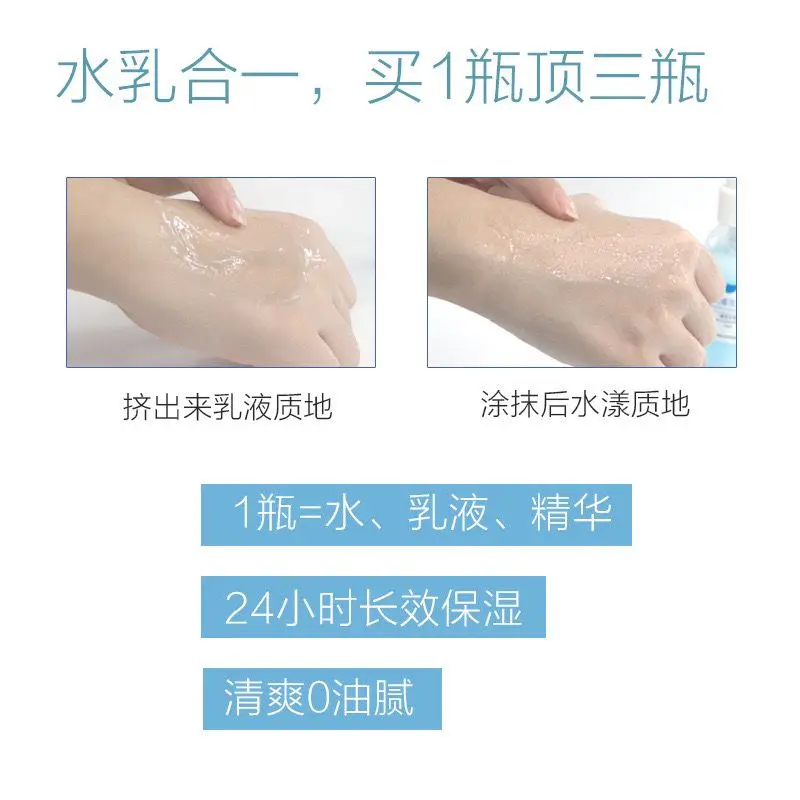 水乳合一，买1瓶顶三瓶

挤出来乳液质地

涂抹后水漾质地

1瓶=水、乳液、精华

24小时长效保湿

清爽0油腻