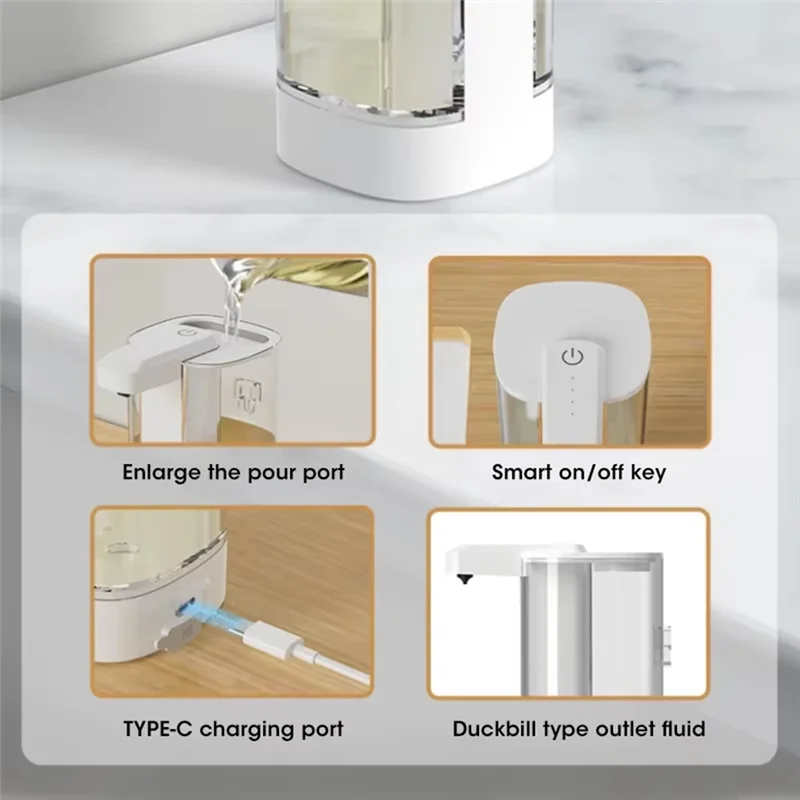 Enlarge the pour port

Smart on/off key

TYPE-C charging port

Duckbill type outlet fluid