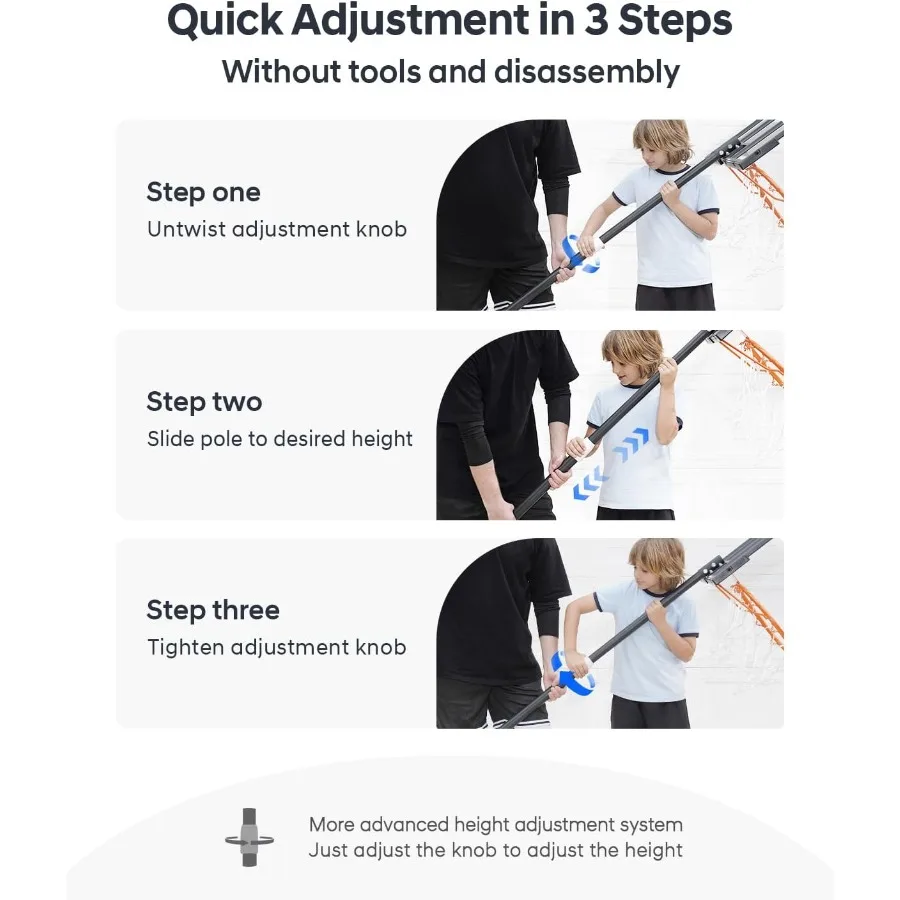 Quick Adjustment in 3 Steps
Without tools and disassembly

Step one
Untwist adjustment knob

Step two
Slide pole to desired height

Step three
Tighten adjustment knob

More advanced height adjustment system
Just adjust the knob to adjust the height