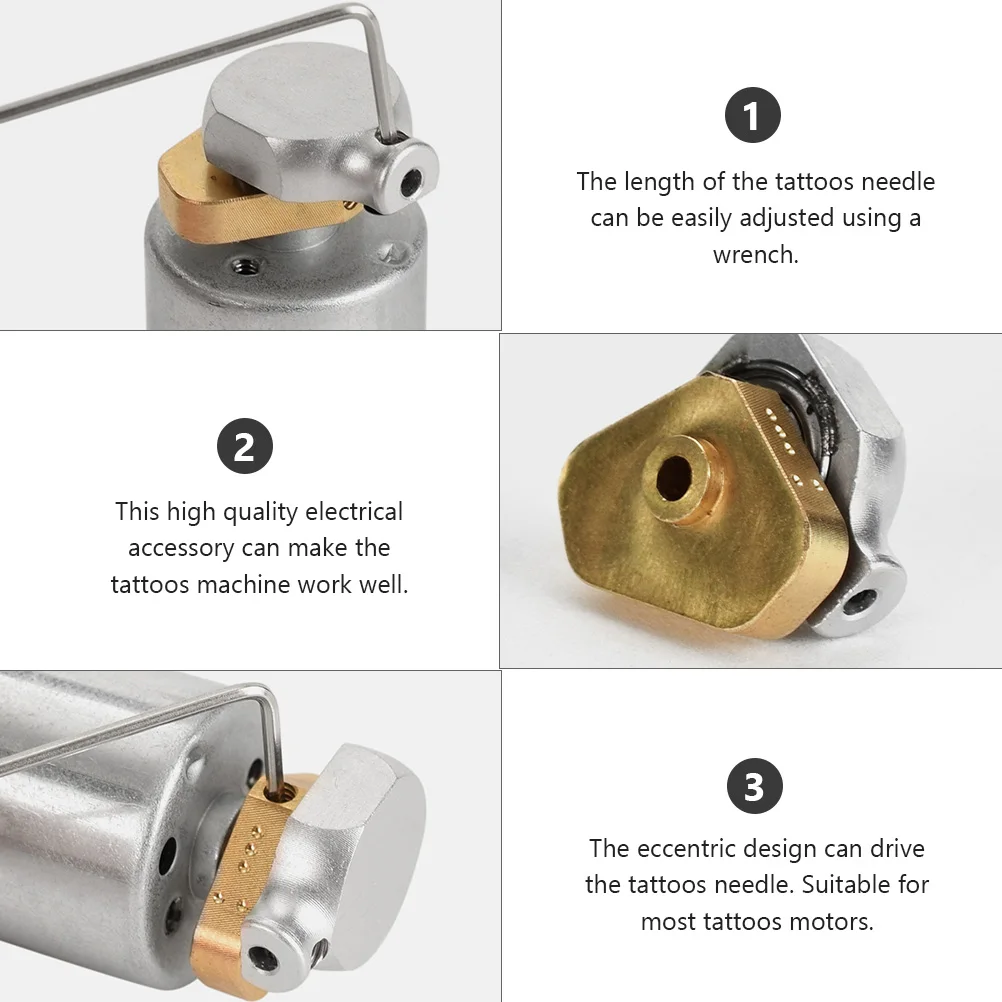 1

The length of the tattoos needle can be easily adjusted using a wrench.

2

This high quality electrical accessory can make the tattoos machine work well.

3

The eccentric design can drive the tattoos needle. Suitable for most tattoos motors.