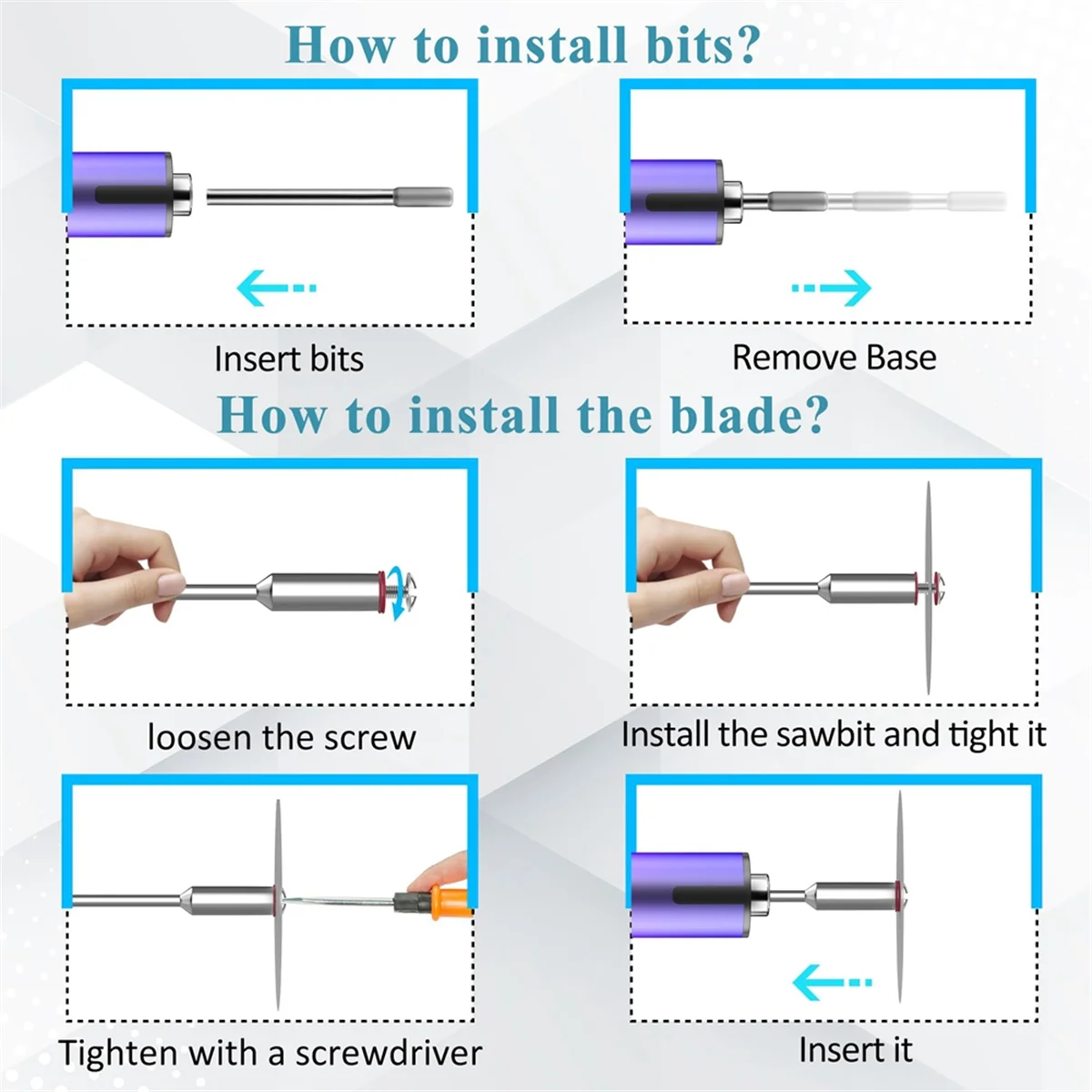 How to install bits?

Insert bits

Remove Base

How to install the blade?

loosen the screw

Install the sawbit and tight it

Tighten with a screwdriver

Insert it