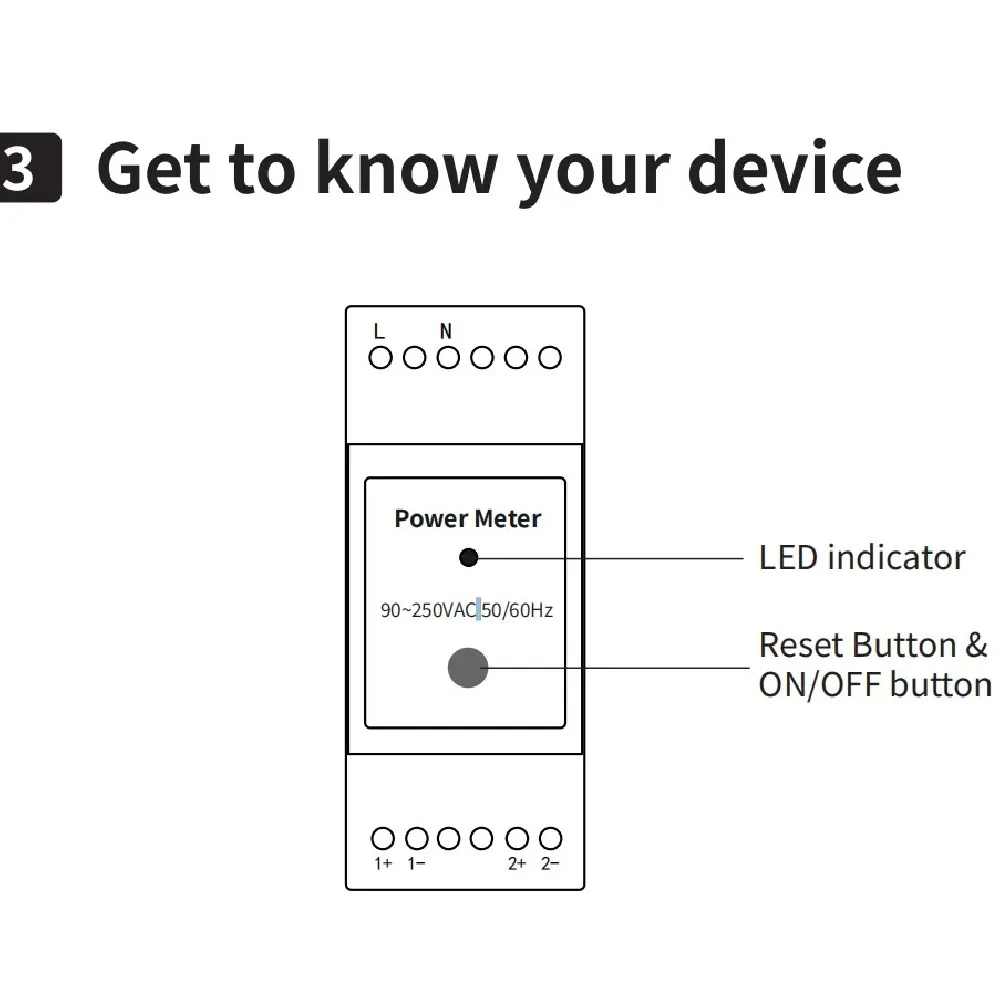 3 Get to know your device

L N

Power Meter

90~250VAC 50/60Hz

1+ 1− 2+ 2−

LED indicator

Reset Button & ON/OFF button