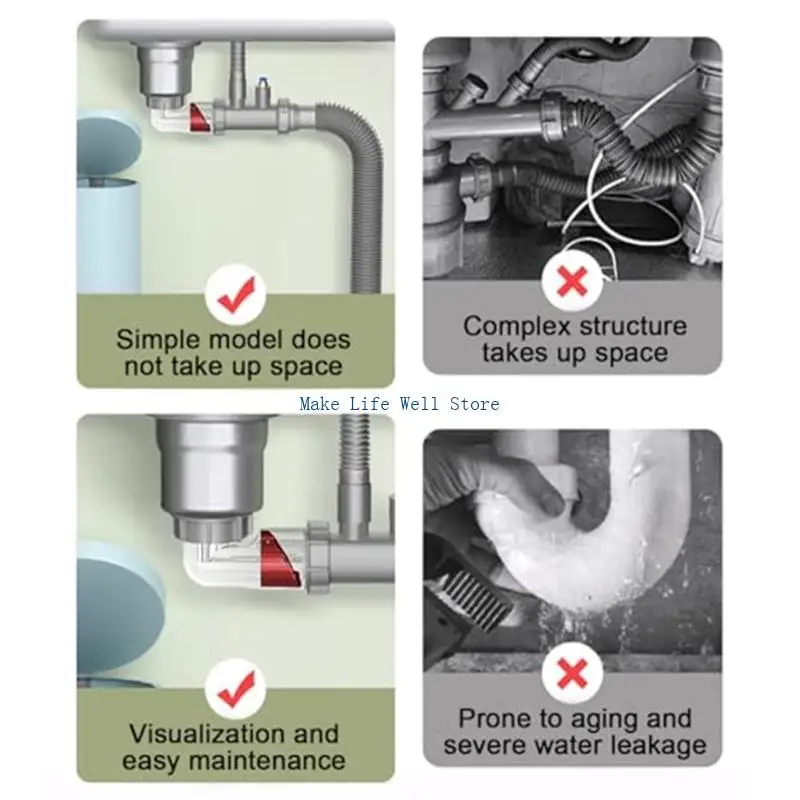 Simple model does not take up space

Complex structure takes up space

Make Life Well Store

Visualization and easy maintenance

Prone to aging and severe water leakage