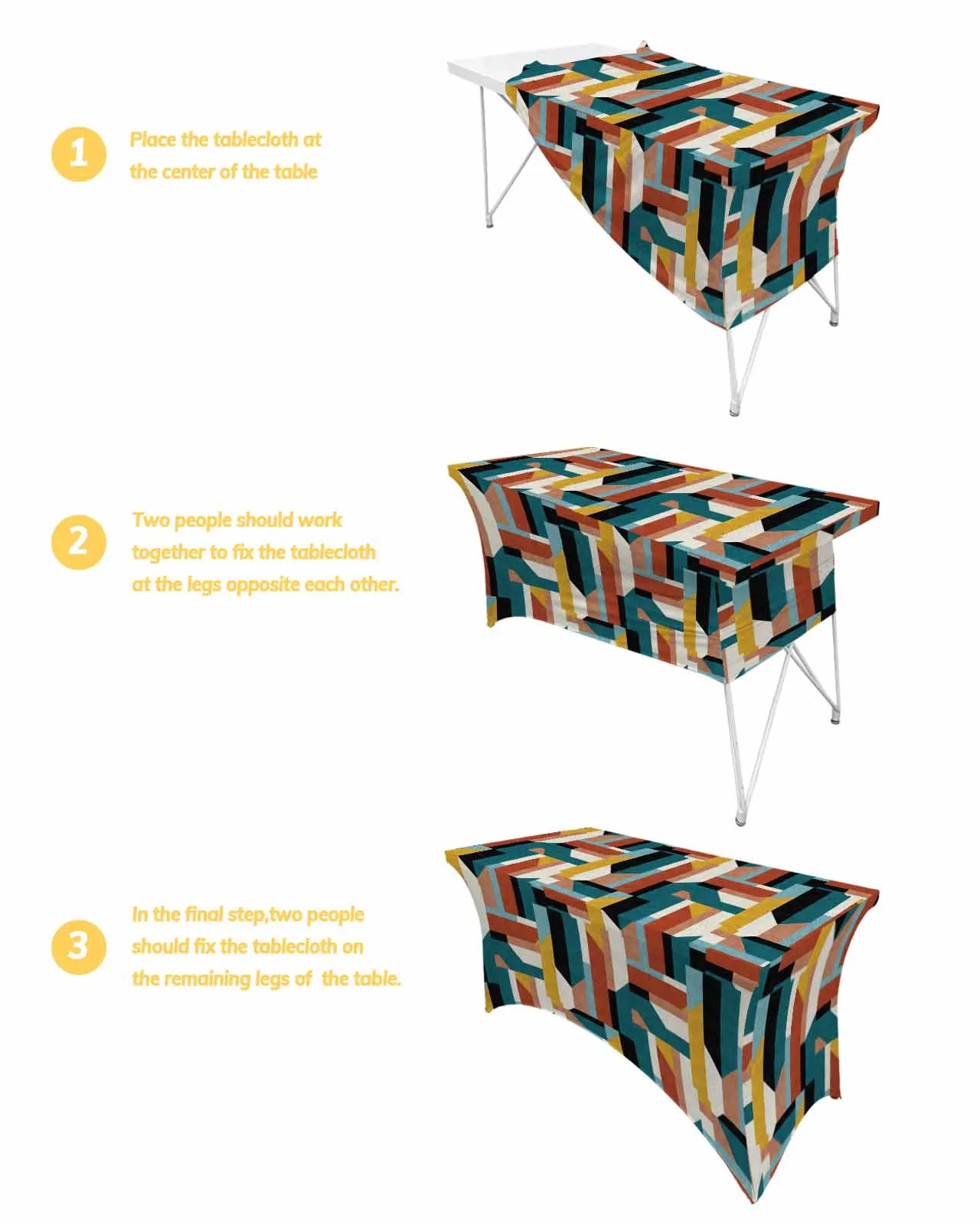 1

Place the tablecloth at the center of the table

2

Two people should work together to fix the tablecloth at the legs opposite each other.

3

In the final step,two people should fix the tablecloth on the remaining legs of the table.