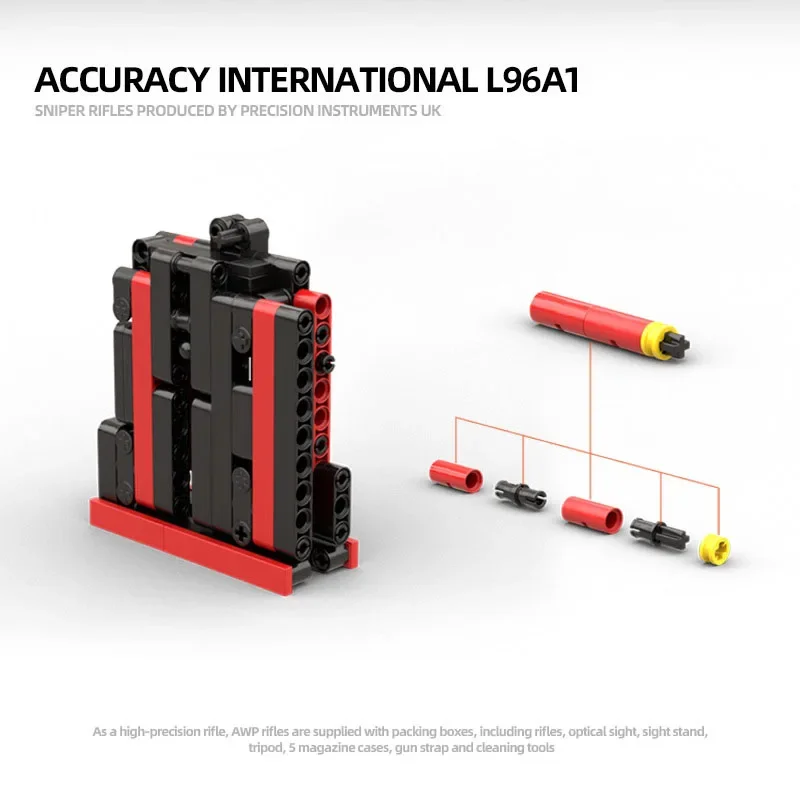 ACCURACY INTERNATIONAL L96A1

SNIPER RIFLES PRODUCED BY PRECISION INSTRUMENTS UK

As a high-precision rifle, AWP rifles are supplied with packing boxes, including rifles, optical sight, sight stand, tripod, 5 magazine cases, gun strap and cleaning tools