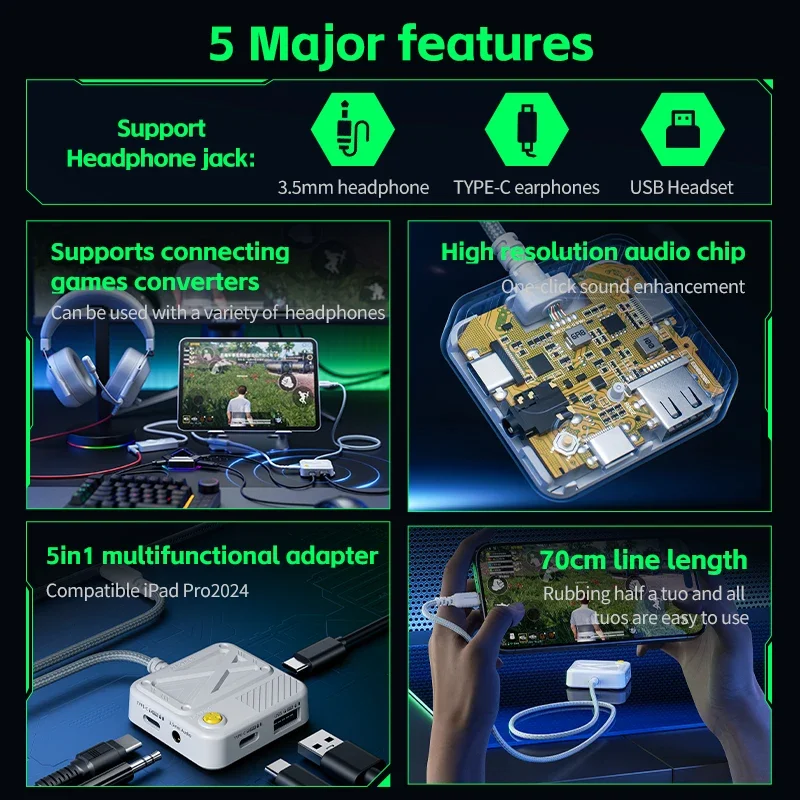 5 Major features

Support Headphone jack:

3.5mm headphone

TYPE-C earphones

USB Headset

Supports connecting games converters

Can be used with a variety of headphones

High resolution audio chip

One-click sound enhancement

5in1 multifunctional adapter

Compatible iPad Pro2024

70cm line length

Rubbing half a tuo and all tuos are easy to use