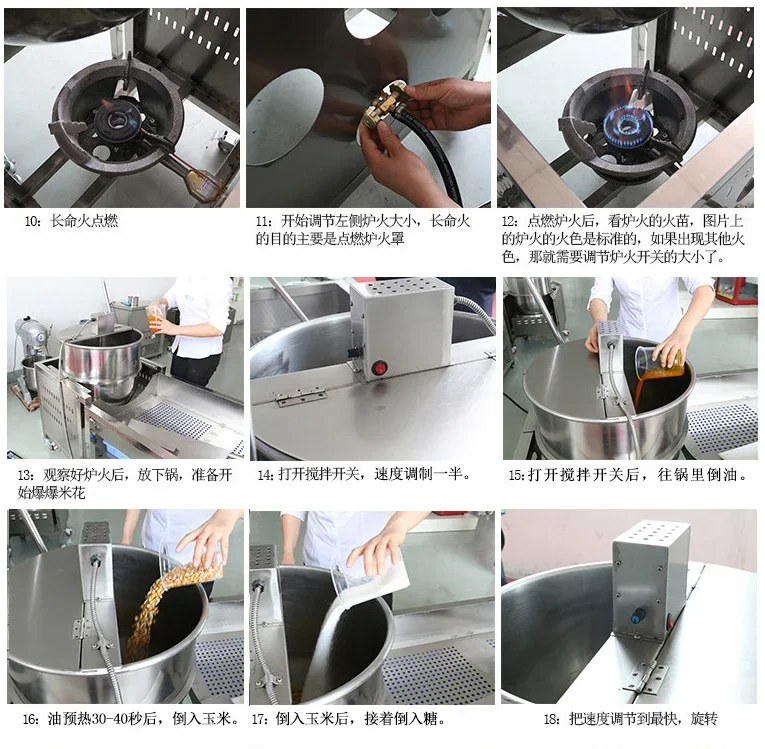 10：长命火点燃

11：开始调节左侧炉火大小，长命火的目的主要是点燃炉火罩

12：点燃炉火后，看炉火的火苗，图片上的炉火的火色是标准的，如果出现其他火色，那就需要调节炉火开关的大小了。

13：观察好炉火后，放下锅，准备开始爆爆米花

14：打开搅拌开关，速度调制一半。

15：打开搅拌开关后，往锅里倒油。

16：油预热30-40秒后，倒入玉米。

17：倒入玉米后，接着倒入糖。

18：把速度调节到最快，旋转