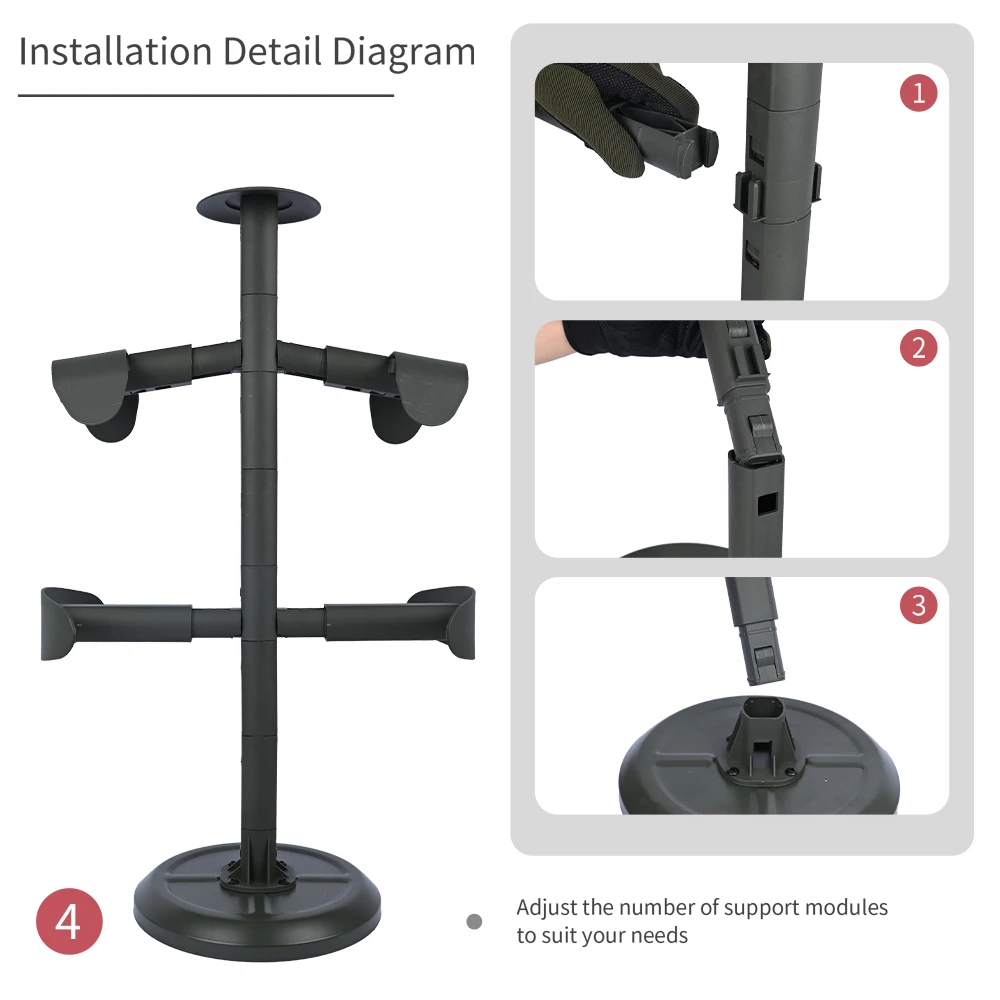 Installation Detail Diagram

1

2

3

4

Adjust the number of support modules to suit your needs