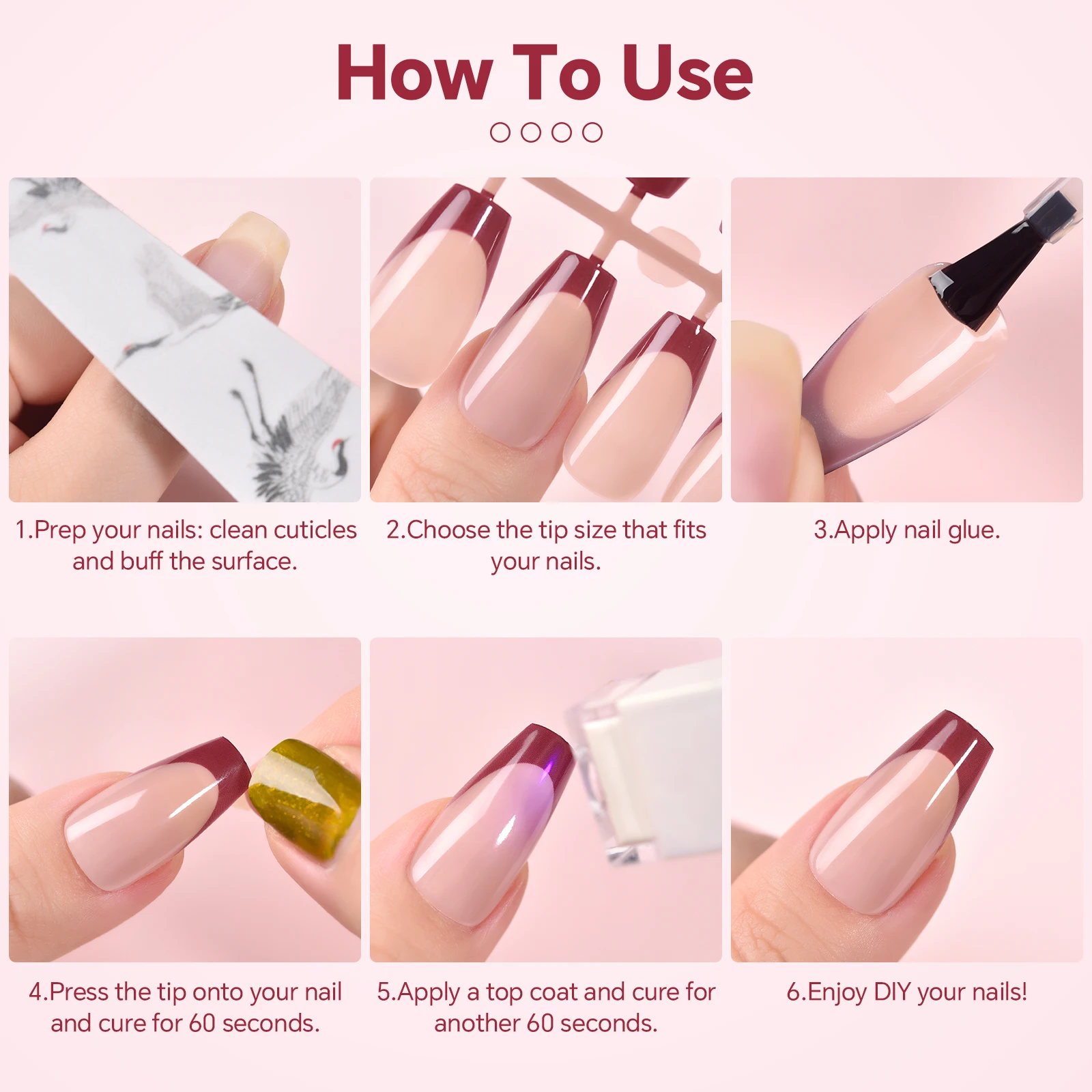 How To Use

1.Prep your nails: clean cuticles and buff the surface.

2.Choose the tip size that fits your nails.

3.Apply nail glue.

4.Press the tip onto your nail and cure for 60 seconds.

5.Apply a top coat and cure for another 60 seconds.

6.Enjoy DIY your nails!