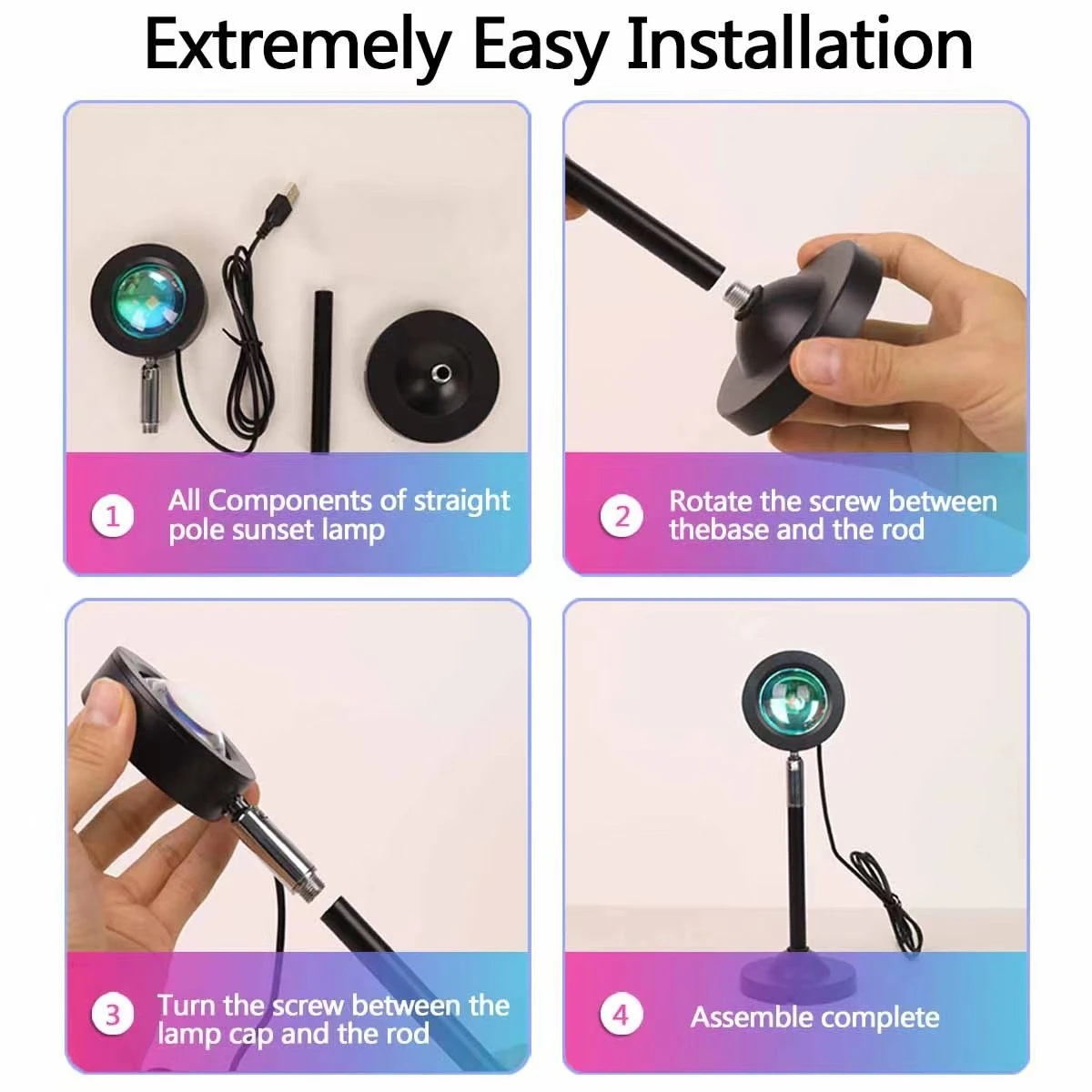 Extremely Easy Installation

1 All Components of straight pole sunset lamp

2 Rotate the screw between thebase and the rod

3 Turn the screw between the lamp cap and the rod

4 Assemble complete