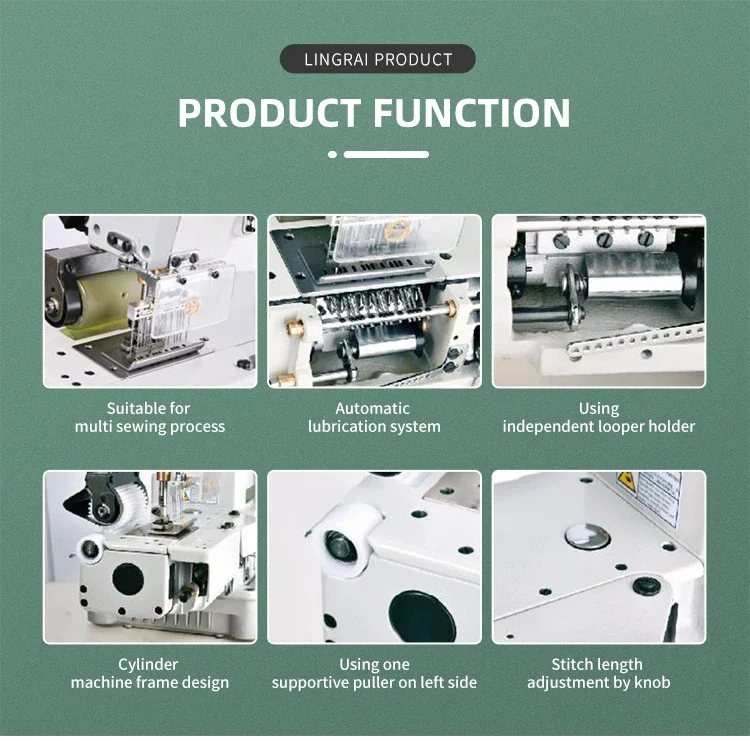 LINGRAI PRODUCT

PRODUCT FUNCTION

Suitable for
multi sewing process

Automatic
lubrication system

Using
independent looper holder

Cylinder
machine frame design

Using one
supportive puller on left side

Stitch length
adjustment by knob